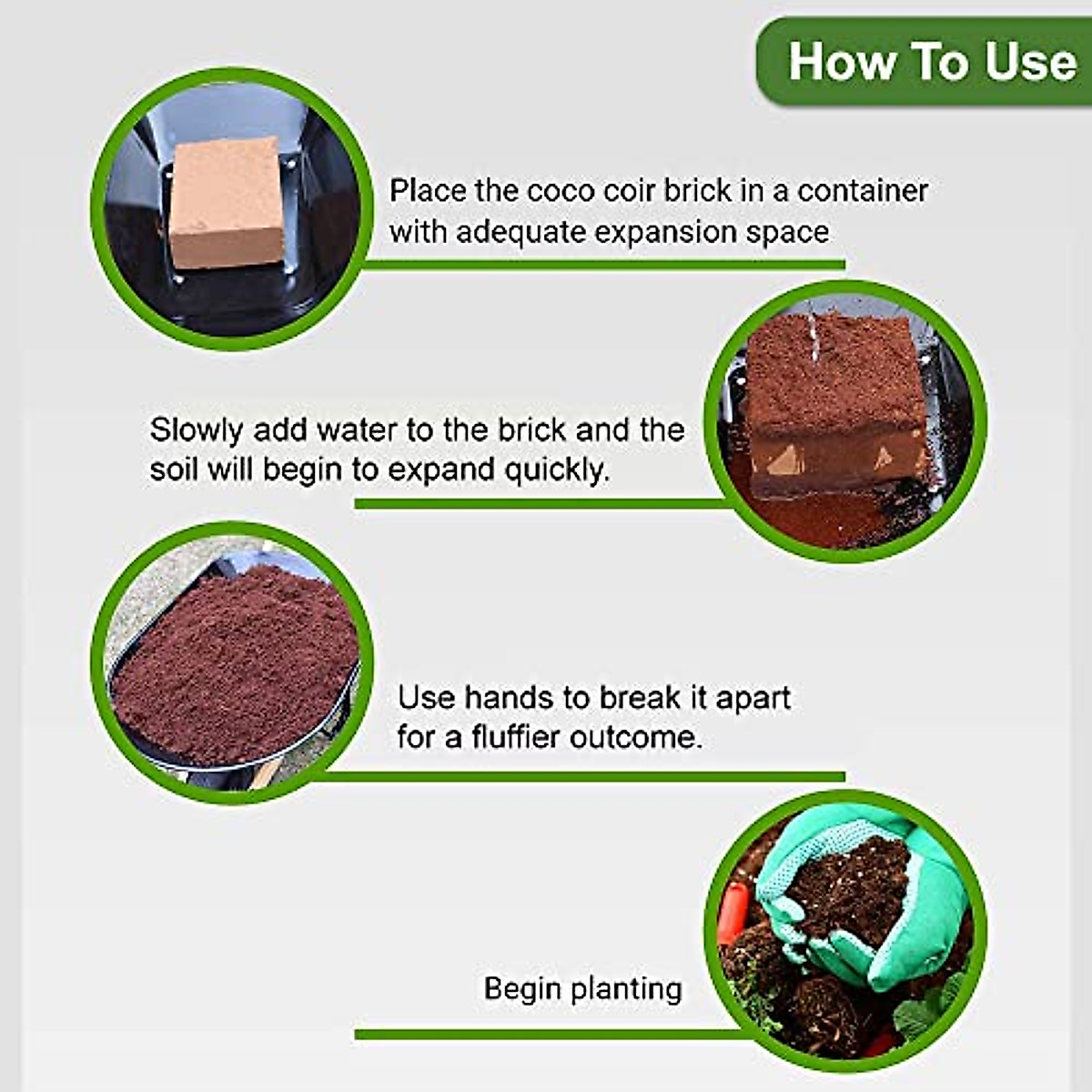 How To Use

Place the coco coir brick in a container with adequate expansion space

Slowly add water to the brick and the soil will begin to expand quickly.

Use hands to break it apart for a fluffier outcome.

Begin planting