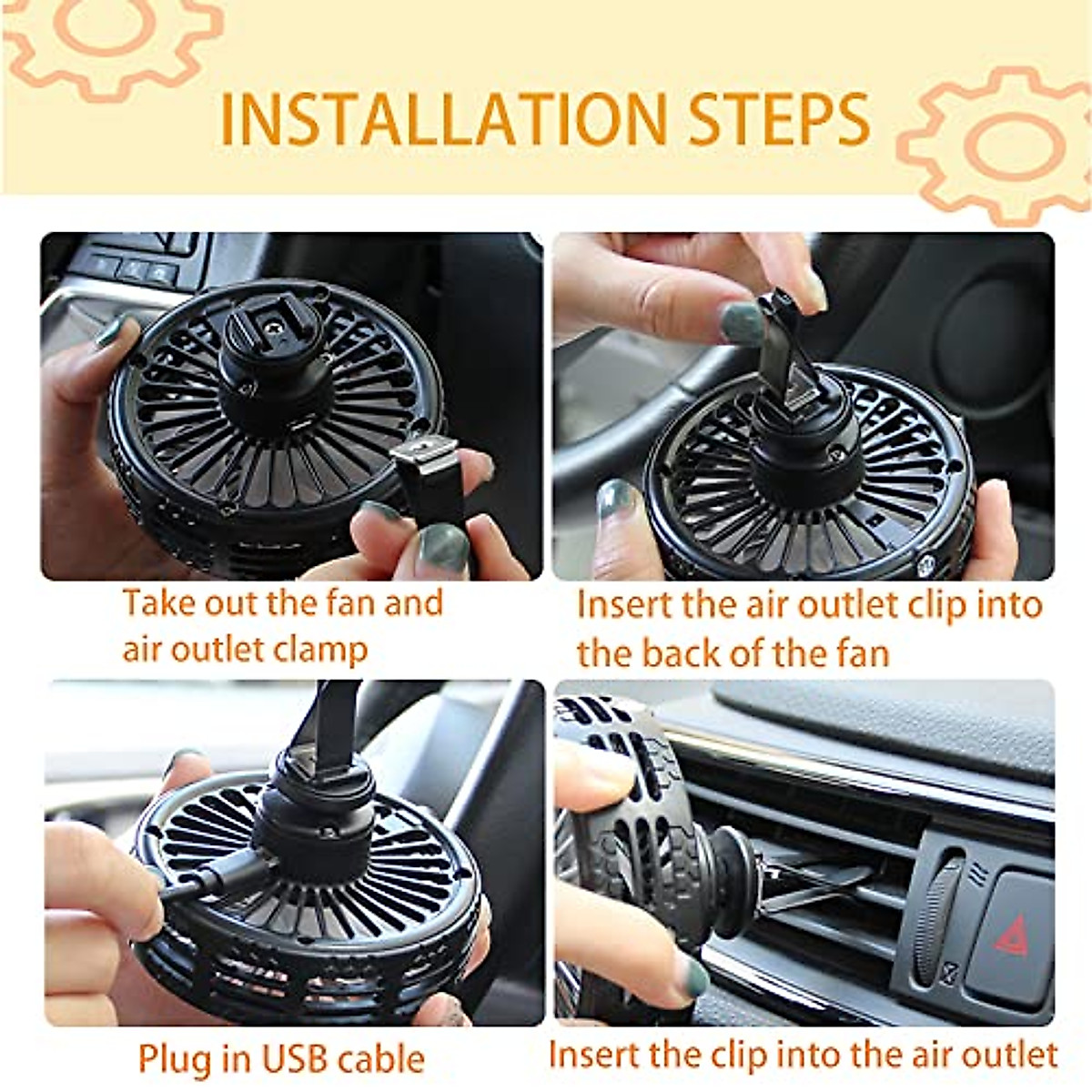 INSTALLATION STEPS

Take out the fan and air outlet clamp

Insert the air outlet clip into the back of the fan

Plug in USB cable

Insert the clip into the air outlet