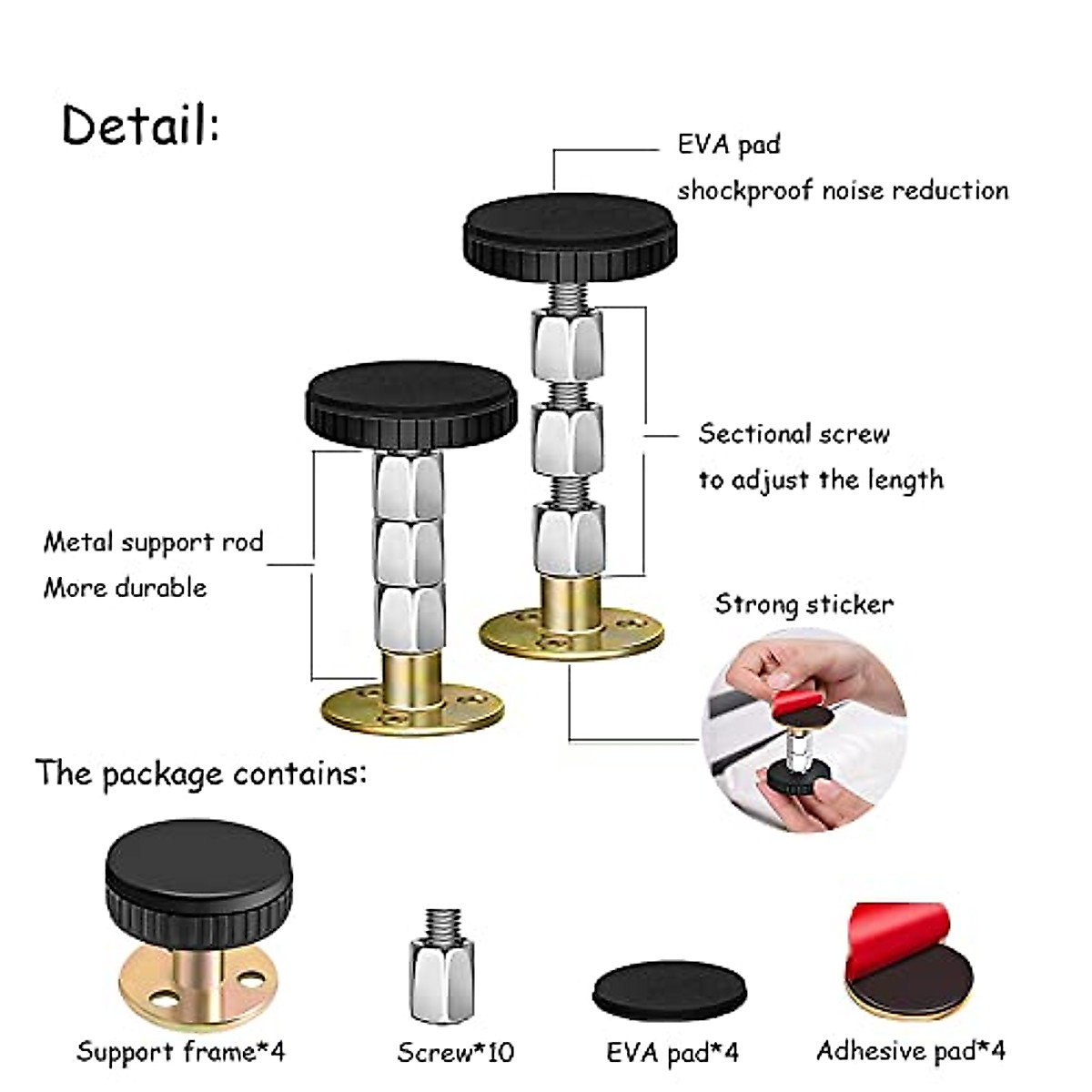 Detail:

EVA pad
shockproof noise reduction

Sectional screw
to adjust the length

Metal support rod
More durable

Strong sticker

The package contains:

Support frame*4

Screw*10

EVA pad*4

Adhesive pad*4