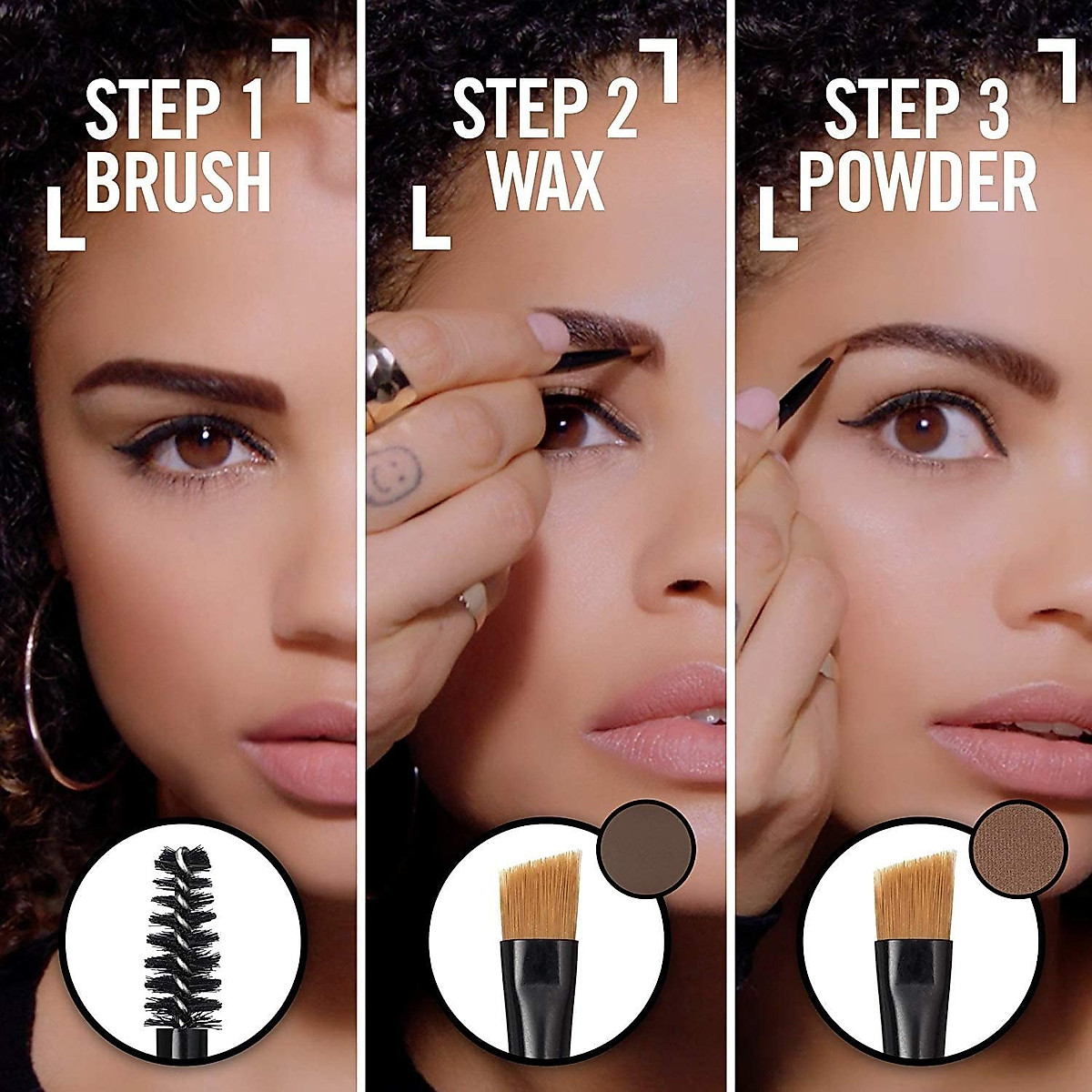 STEP 1
BRUSH

STEP 2
WAX

STEP 3
POWDER