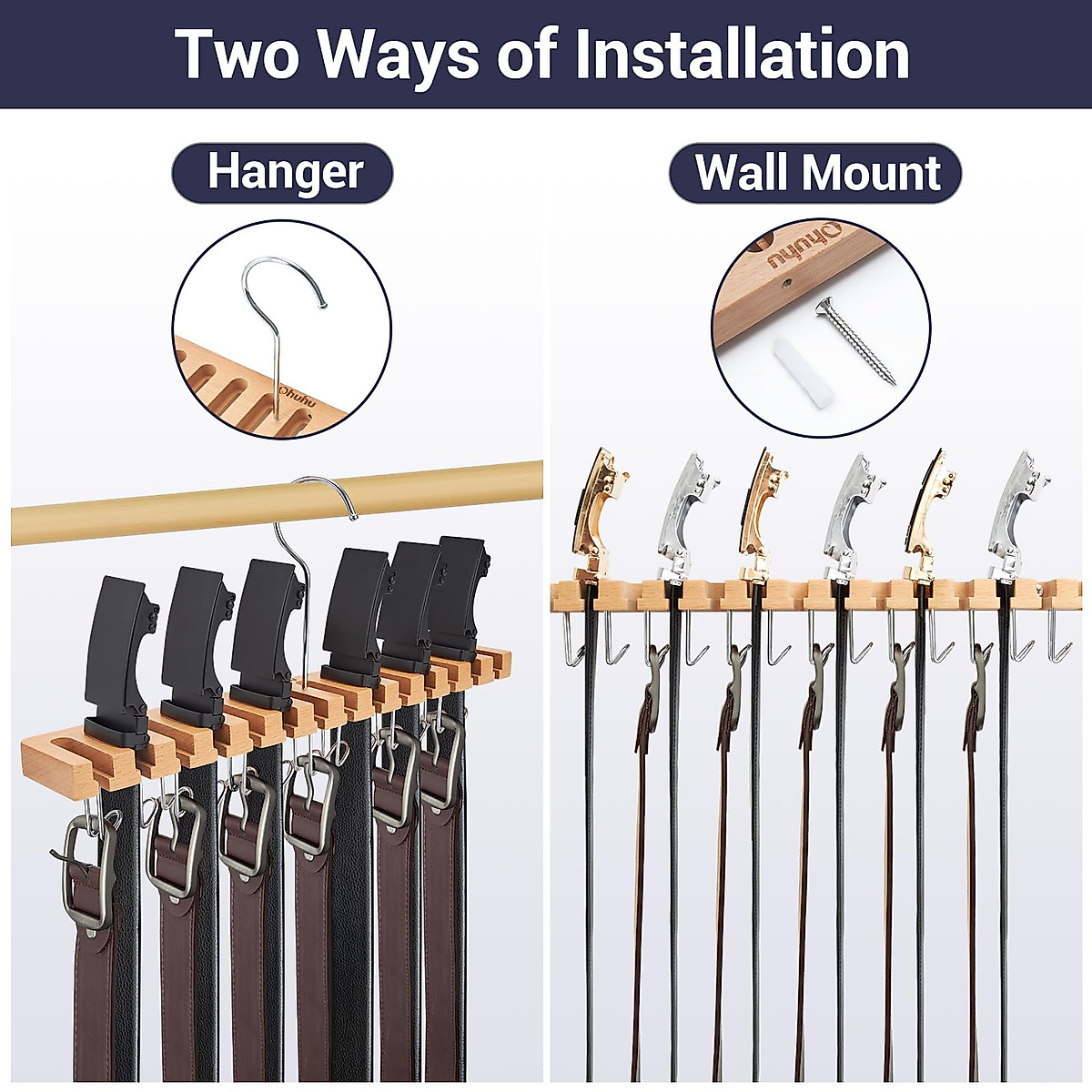 Two Ways of Installation

Hanger

Ohuhu

Wall Mount

Ohuhu