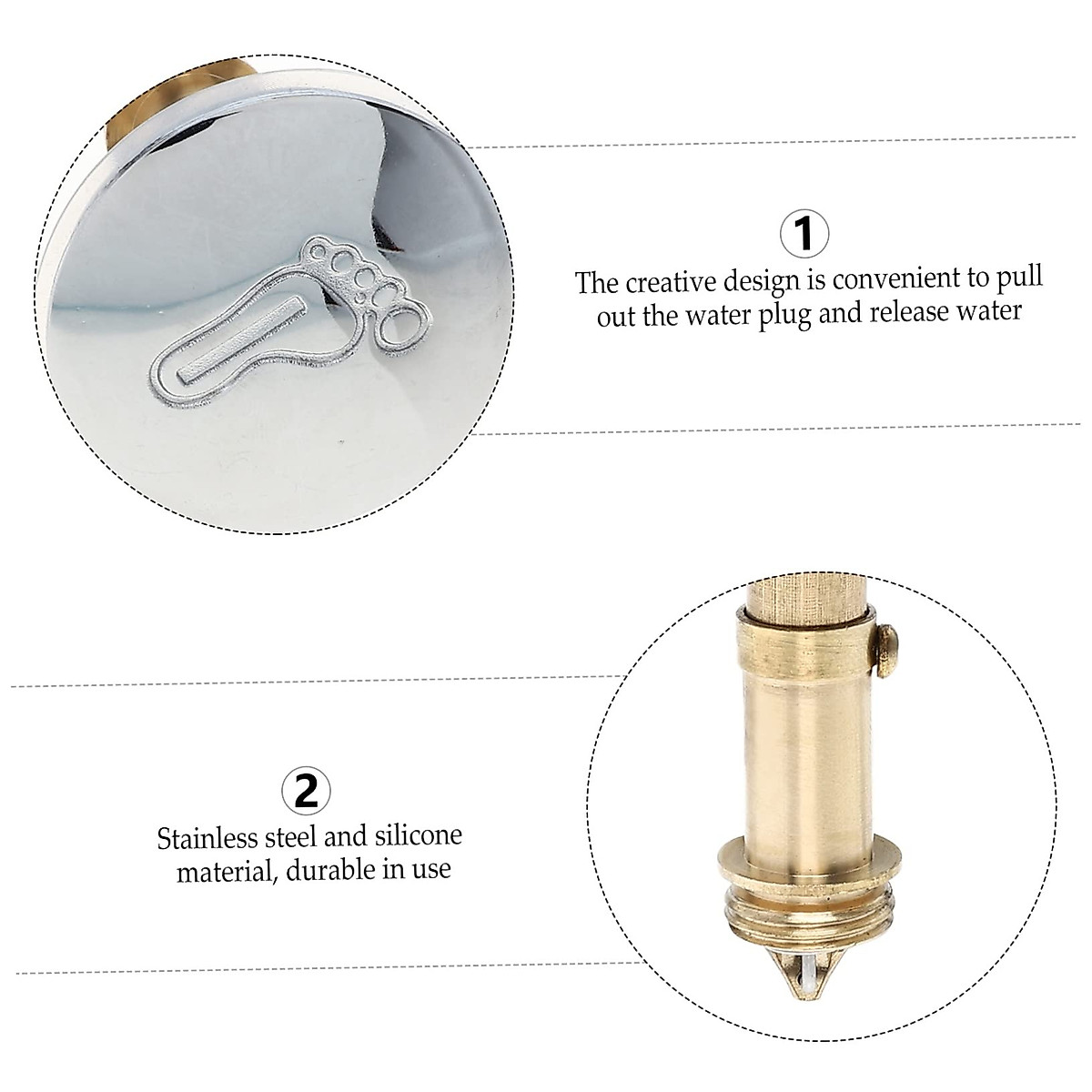 1

The creative design is convenient to pull out the water plug and release water

2

Stainless steel and silicone material, durable in use