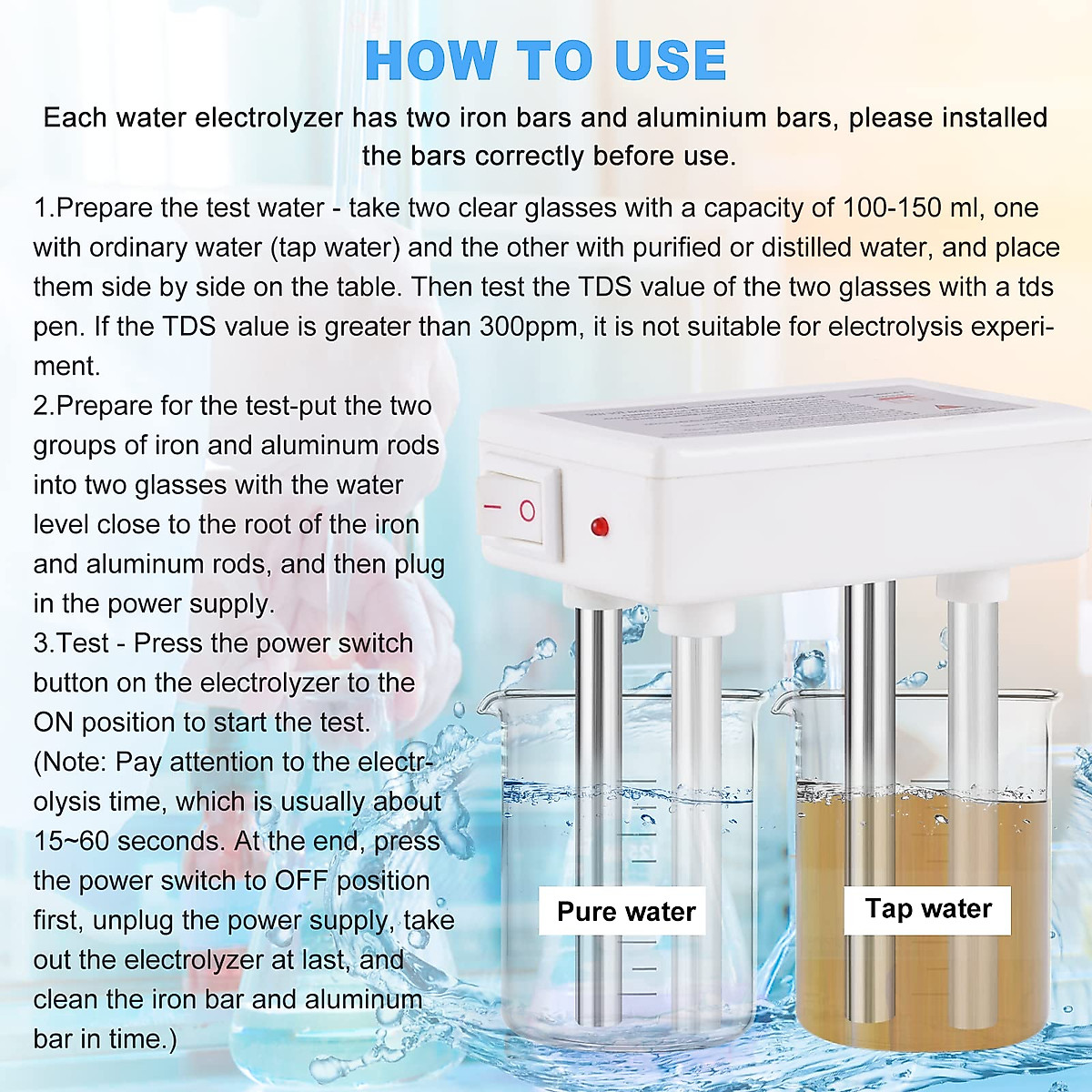 HOW TO USE

Each water electrolyzer has two iron bars and aluminium bars, please installed the bars correctly before use.

1.Prepare the test water - take two clear glasses with a capacity of 100-150 ml, one with ordinary water (tap water) and the other with purified or distilled water, and place them side by side on the table. Then test the TDS value of the two glasses with a tds pen. If the TDS value is greater than 300ppm, it is not suitable for electrolysis experiment.

2.Prepare for the test-put the two groups of iron and aluminum rods into two glasses with the water level close to the root of the iron and aluminum rods, and then plug in the power supply.

3.Test - Press the power switch button on the electrolyzer to the ON position to start the test. (Note: Pay attention to the electrolysis time, which is usually about 15~60 seconds. At the end, press the power switch to OFF position first, unplug the power supply, take out the electrolyzer at last, and clean the iron bar and aluminum bar in time.)

Pure water

Tap water