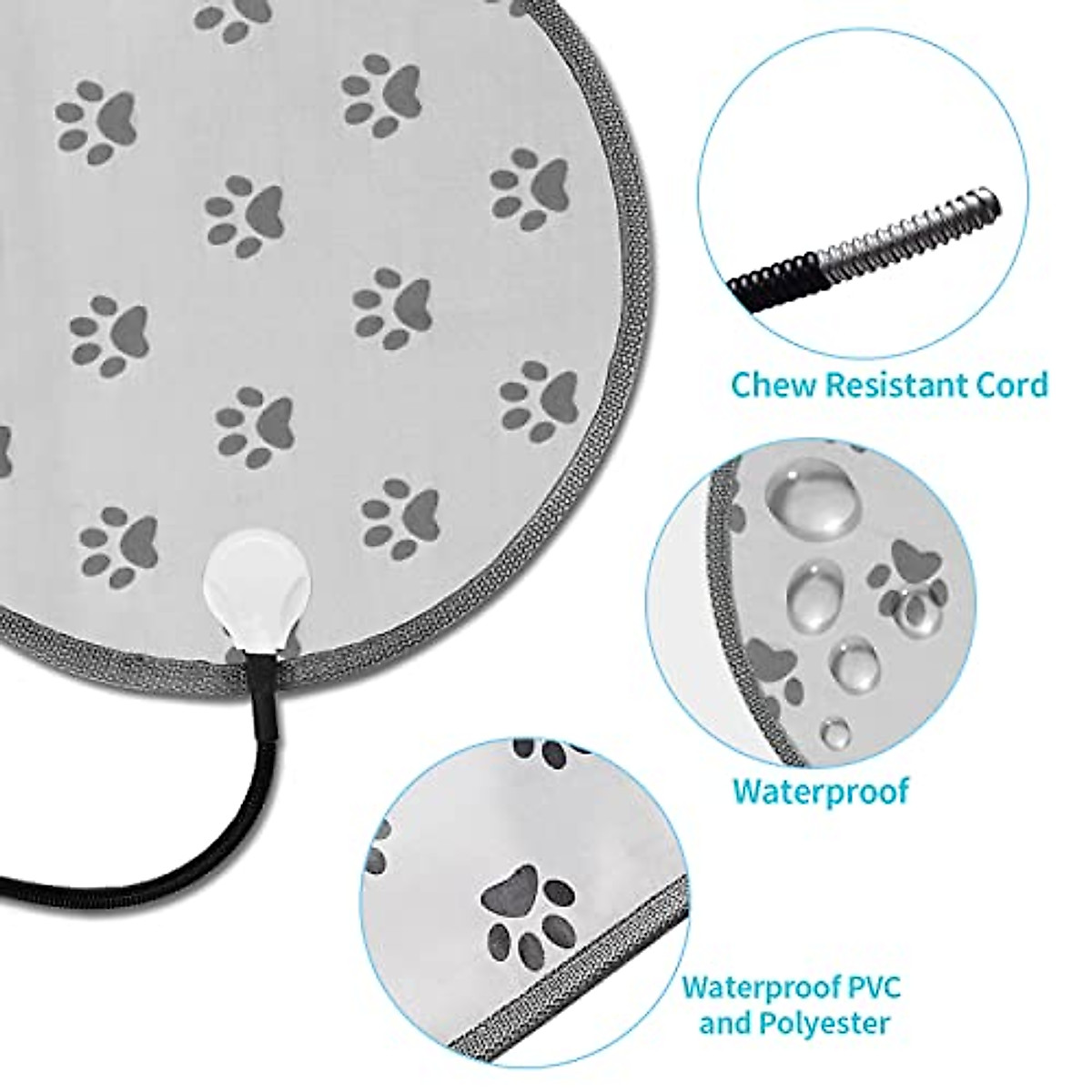 Chew Resistant Cord

Waterproof

Waterproof PVC and Polyester