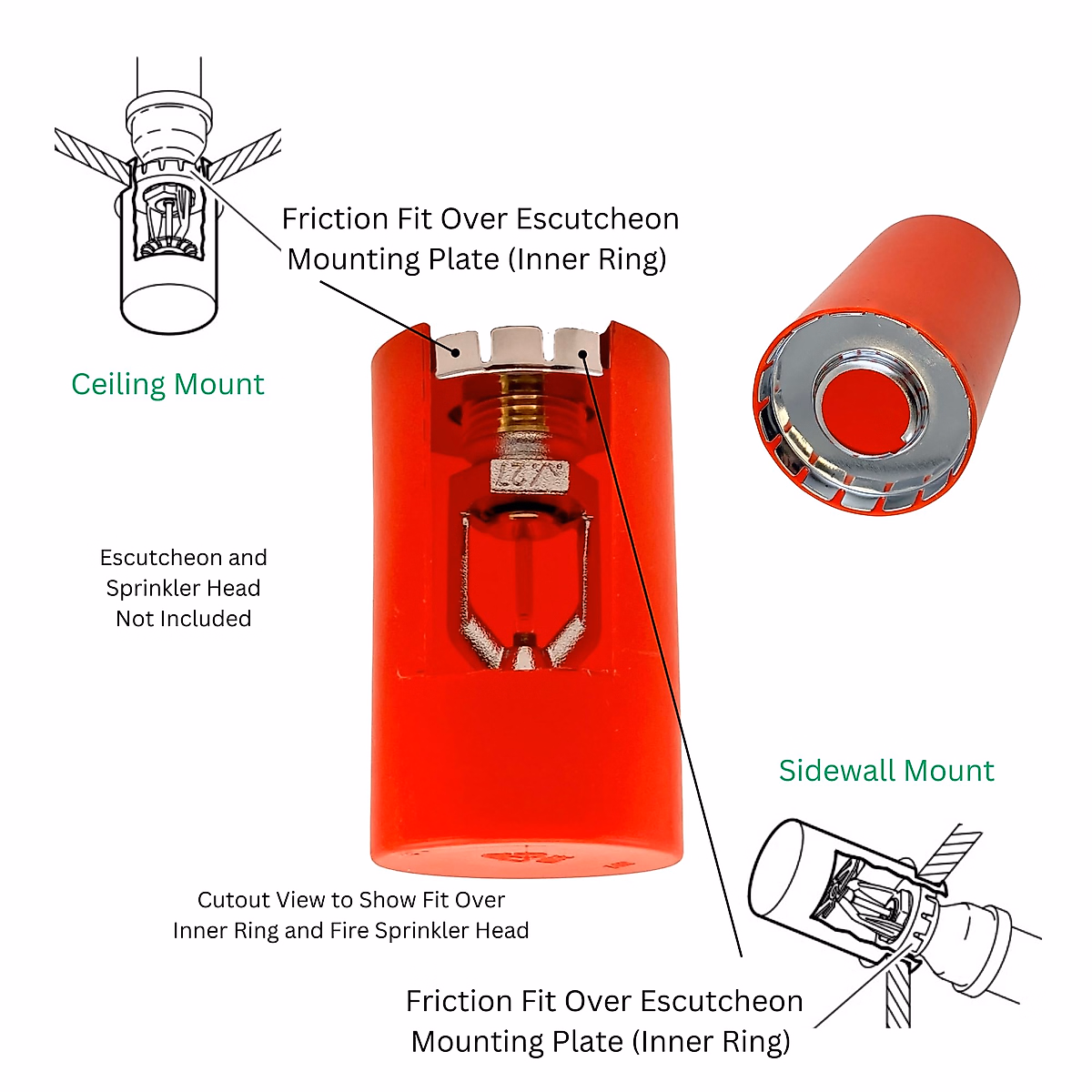 Friction Fit Over Escutcheon Mounting Plate (Inner Ring)

Ceiling Mount

Escutcheon and Sprinkler Head Not Included

Sidewall Mount

Cutout View to Show Fit Over Inner Ring and Fire Sprinkler Head

Friction Fit Over Escutcheon Mounting Plate (Inner Ring)