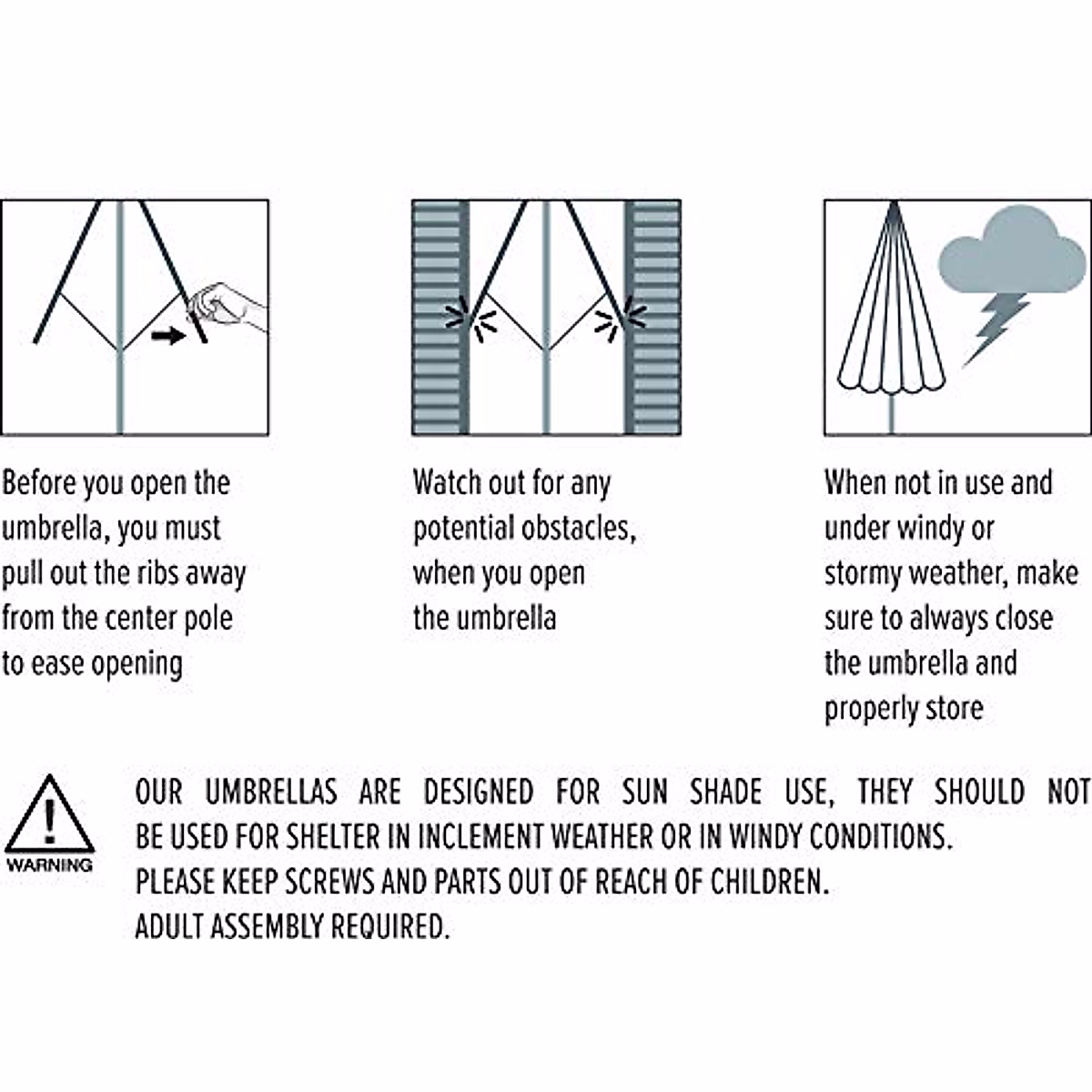 Before you open the umbrella, you must pull out the ribs away from the center pole to ease opening

Watch out for any potential obstacles, when you open the umbrella

When not in use and under windy or stormy weather, make sure to always close the umbrella and properly store

WARNING

OUR UMBRELLAS ARE DESIGNED FOR SUN SHADE USE, THEY SHOULD NOT BE USED FOR SHELTER IN INCLEMENT WEATHER OR IN WINDY CONDITIONS.
PLEASE KEEP SCREWS AND PARTS OUT OF REACH OF CHILDREN.
ADULT ASSEMBLY REQUIRED.