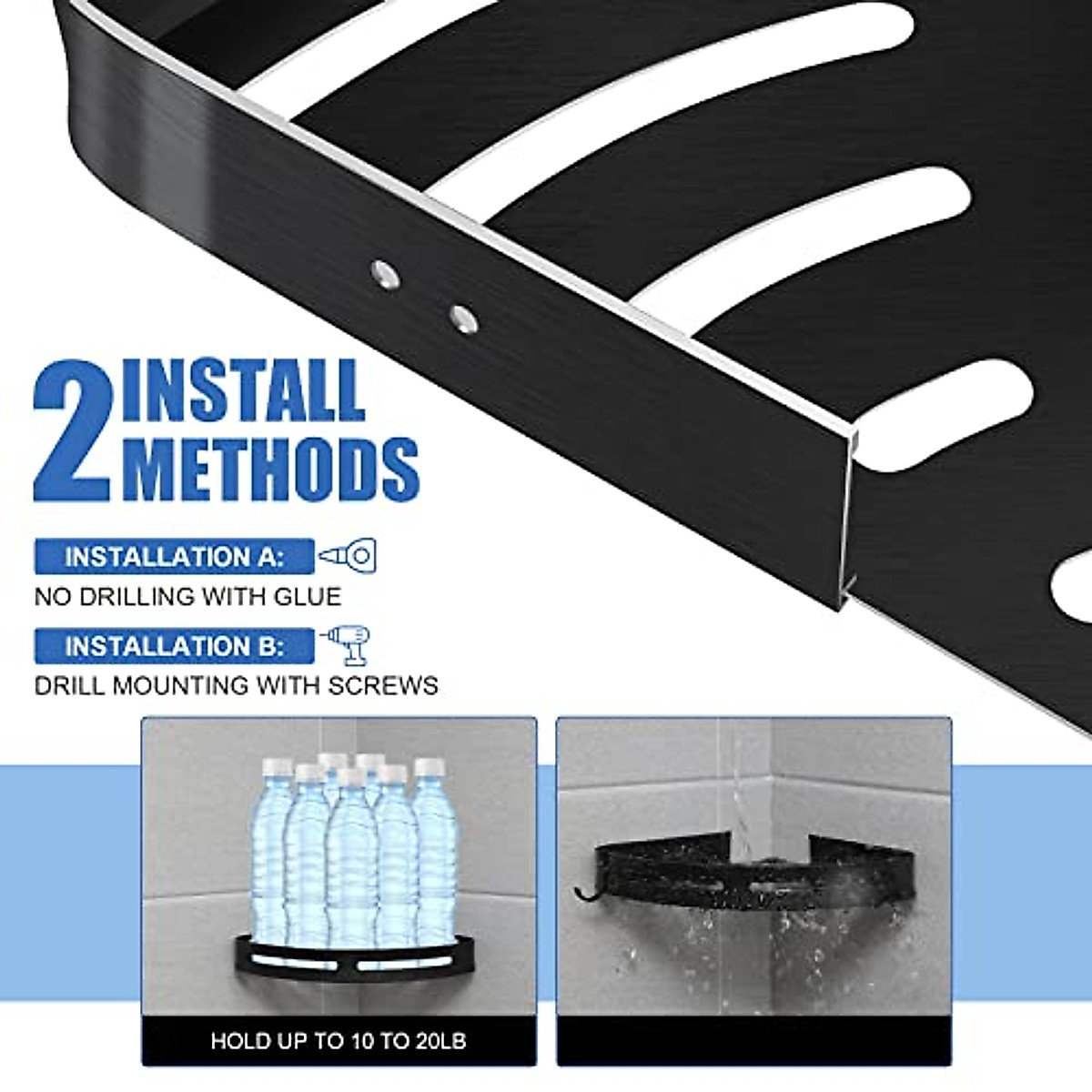 2 INSTALL METHODS

INSTALLATION A:
NO DRILLING WITH GLUE

INSTALLATION B:
DRILL MOUNTING WITH SCREWS

HOLD UP TO 10 TO 20LB