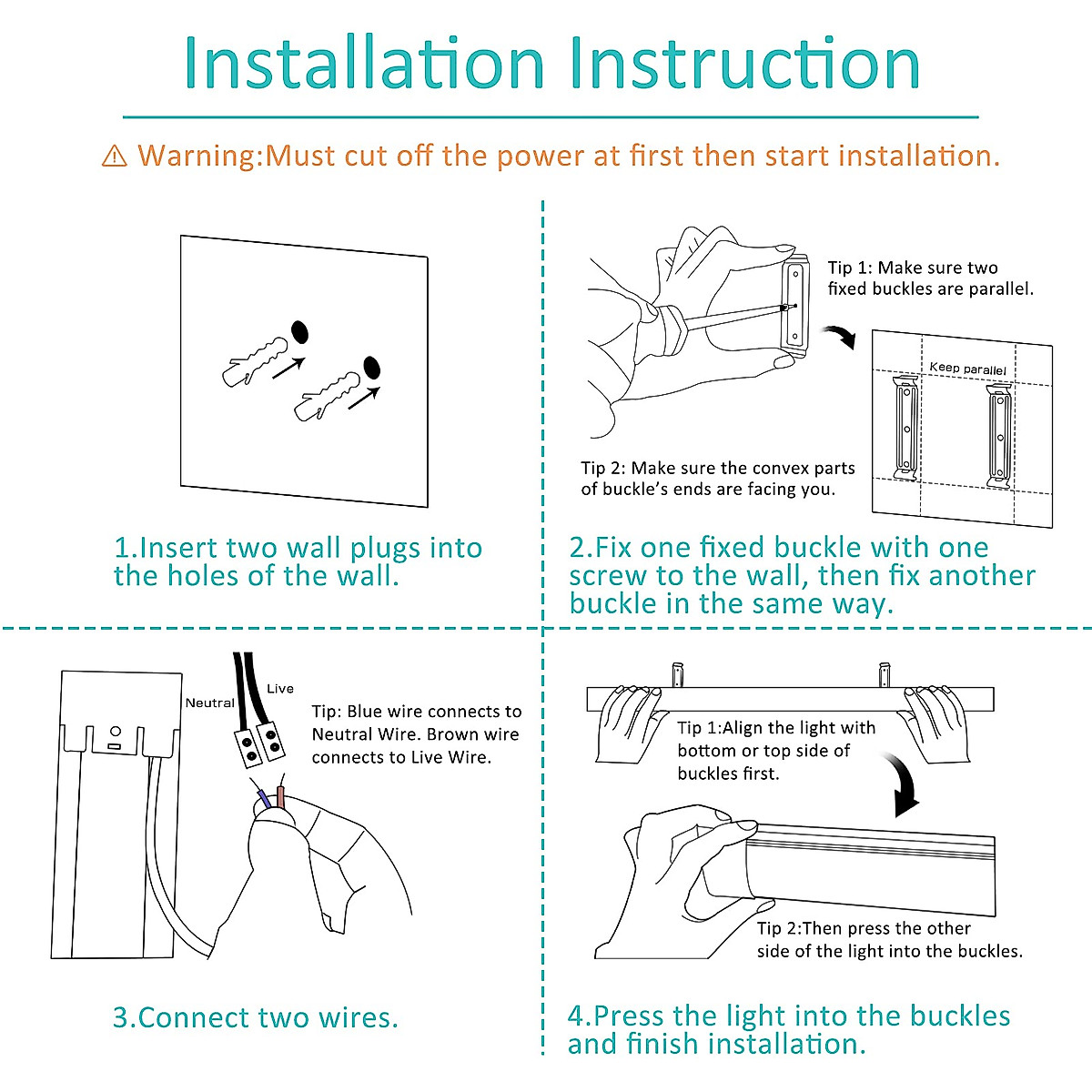 Installation Instruction

⚠ Warning:Must cut off the power at first then start installation.

1.Insert two wall plugs into the holes of the wall.

Tip 1: Make sure two fixed buckles are parallel.

Keep parallel

Tip 2: Make sure the convex parts of buckle's ends are facing you.

2.Fix one fixed buckle with one screw to the wall, then fix another buckle in the same way.

Neutral

Live

Tip: Blue wire connects to Neutral Wire. Brown wire connects to Live Wire.

3.Connect two wires.

Tip 1:Align the light with bottom or top side of buckles first.

Tip 2:Then press the other side of the light into the buckles.

4.Press the light into the buckles and finish installation.