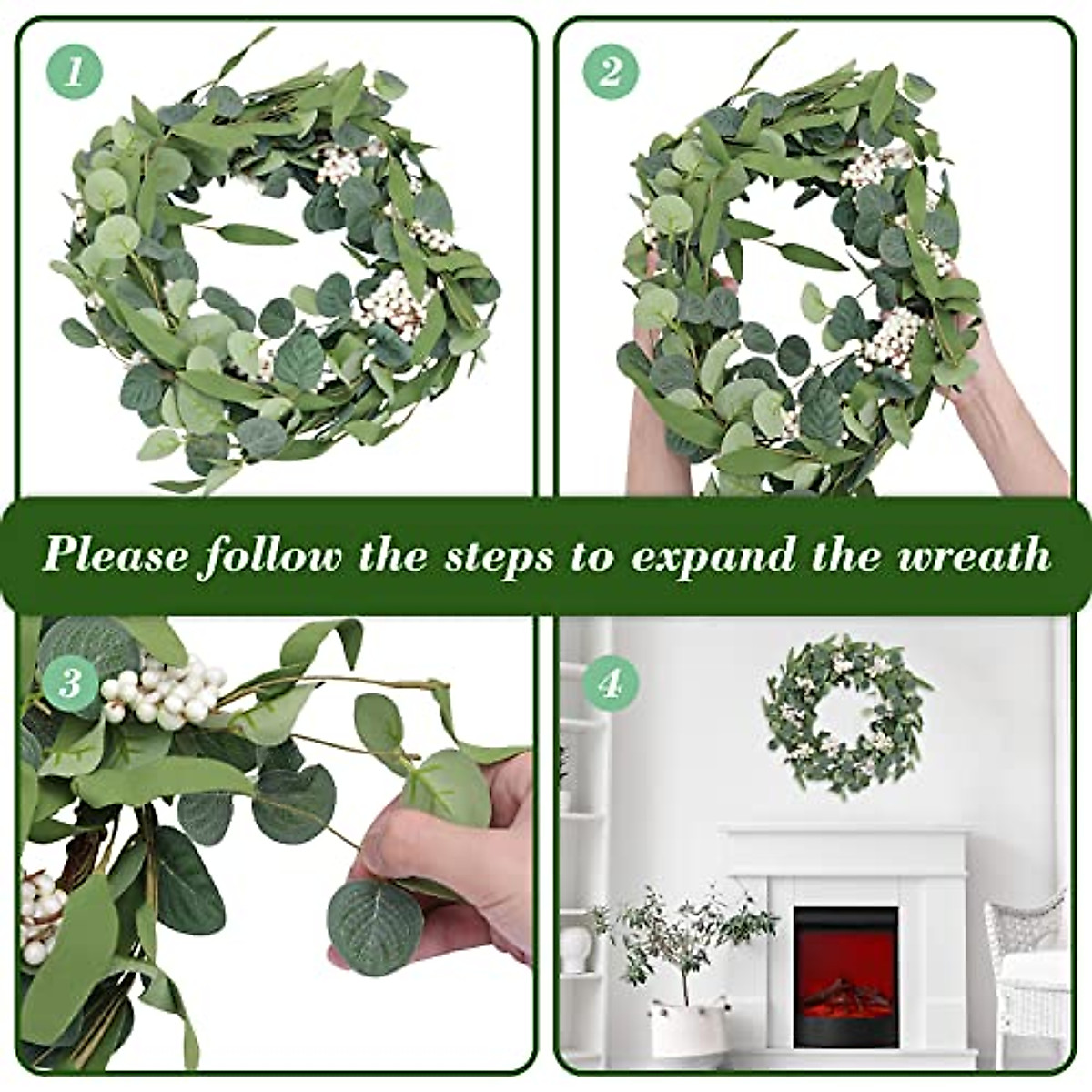 1

2

Please follow the steps to expand the wreath

3

4