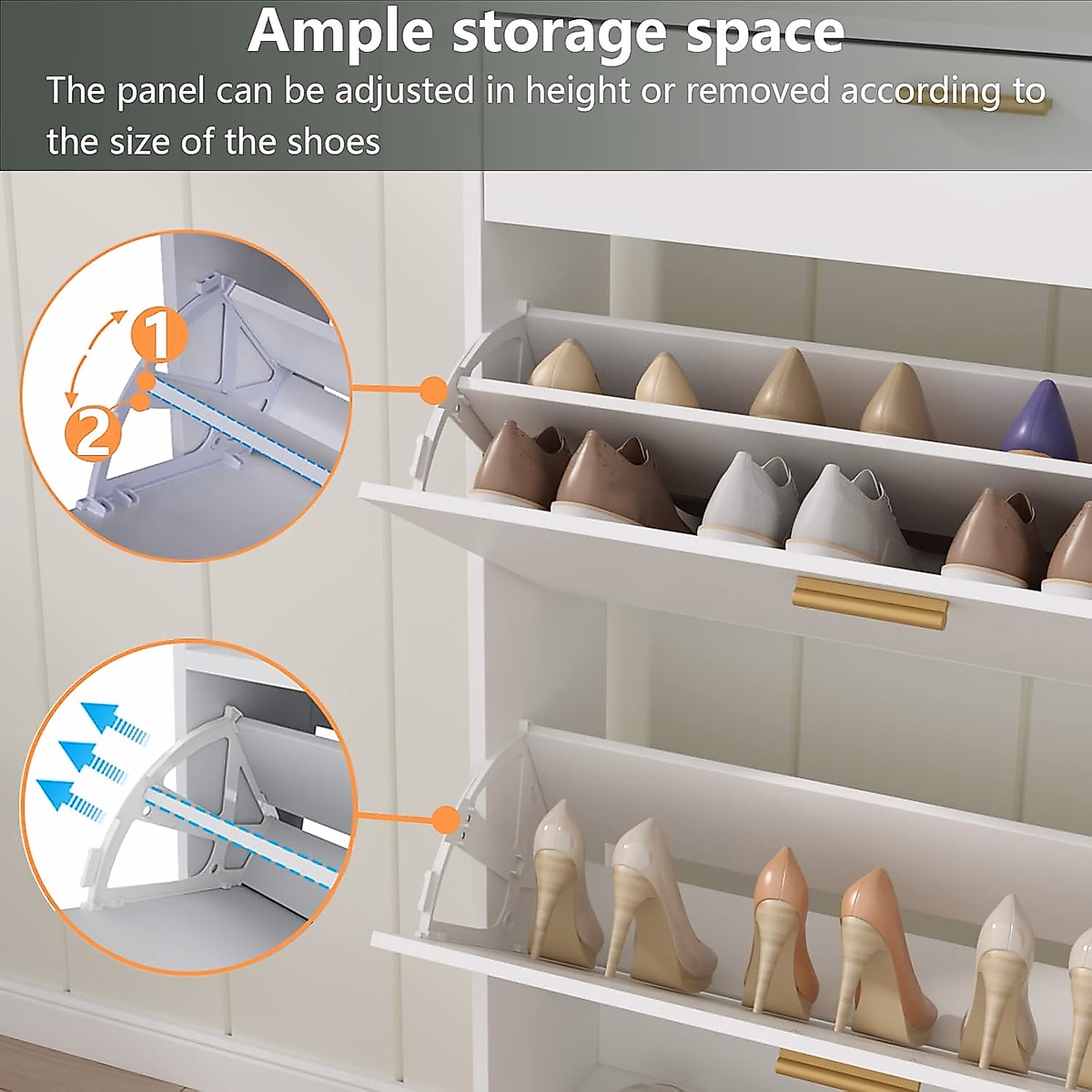 Ample storage space

The panel can be adjusted in height or removed according to the size of the shoes

1

2