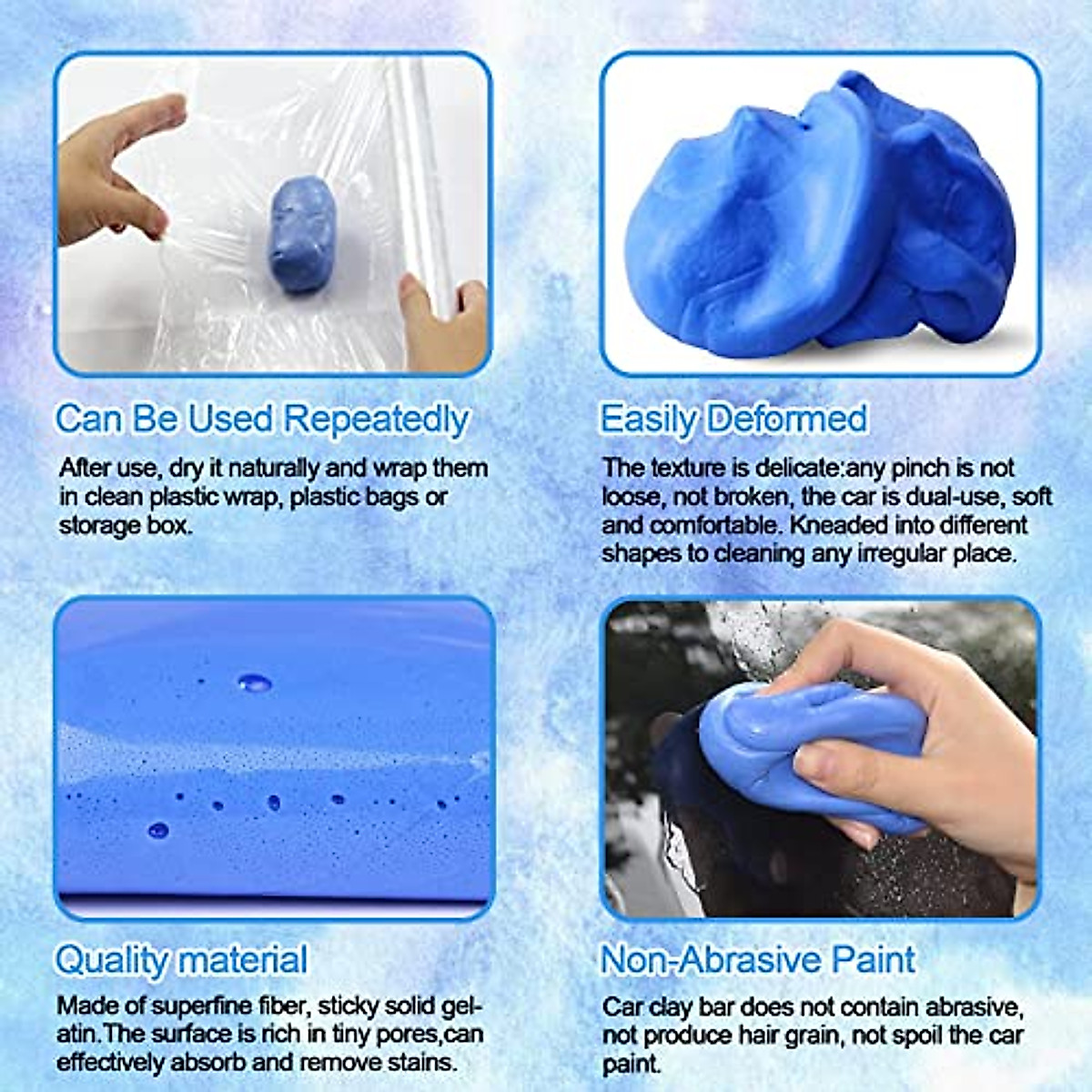 Can Be Used Repeatedly

After use, dry it naturally and wrap them in clean plastic wrap, plastic bags or storage box.

Easily Deformed

The texture is delicate:any pinch is not loose, not broken, the car is dual-use, soft and comfortable. Kneaded into different shapes to cleaning any irregular place.

Quality material

Made of superfine fiber, sticky solid gelatin.The surface is rich in tiny pores,can effectively absorb and remove stains.

Non-Abrasive Paint

Car clay bar does not contain abrasive, not produce hair grain, not spoil the car paint.