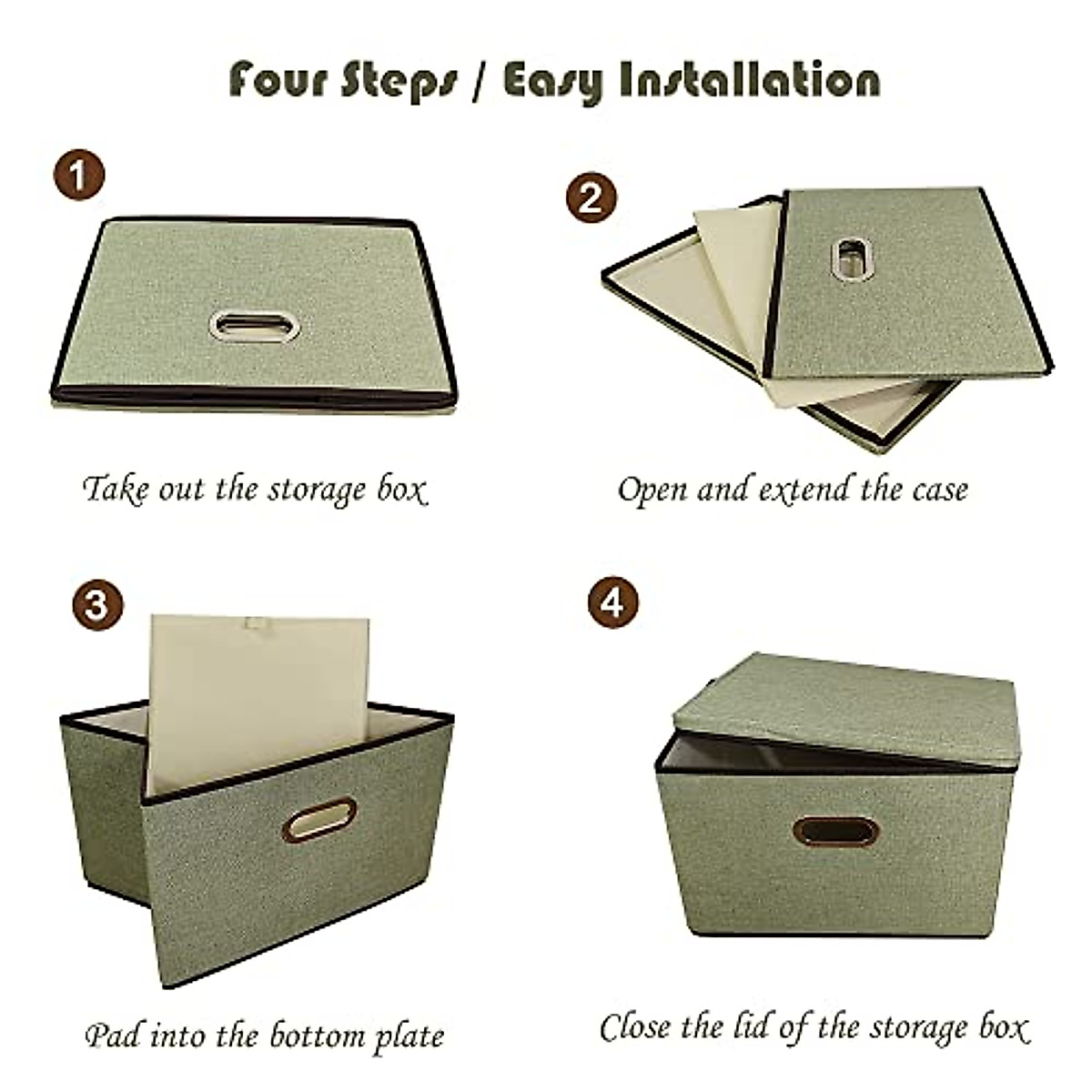 Four Steps / Easy Installation

1

Take out the storage box

2

Open and extend the case

3

Pad into the bottom plate

4

Close the lid of the storage box