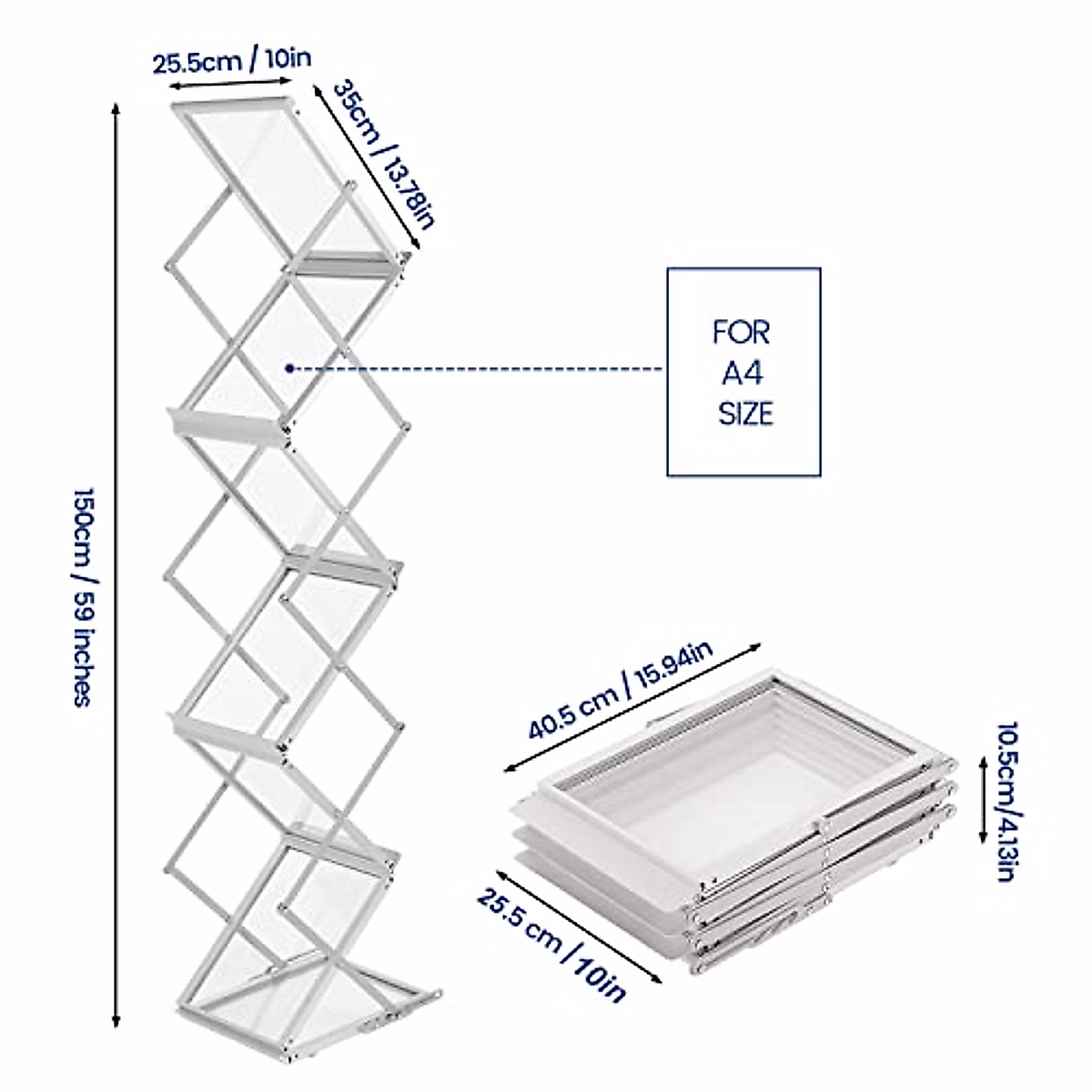 25.5cm / 10in

35cm / 13.78in

150cm / 59 inches

FOR
A4
SIZE

40.5 cm / 15.94in

10.5cm/4.13in

25.5 cm / 10in