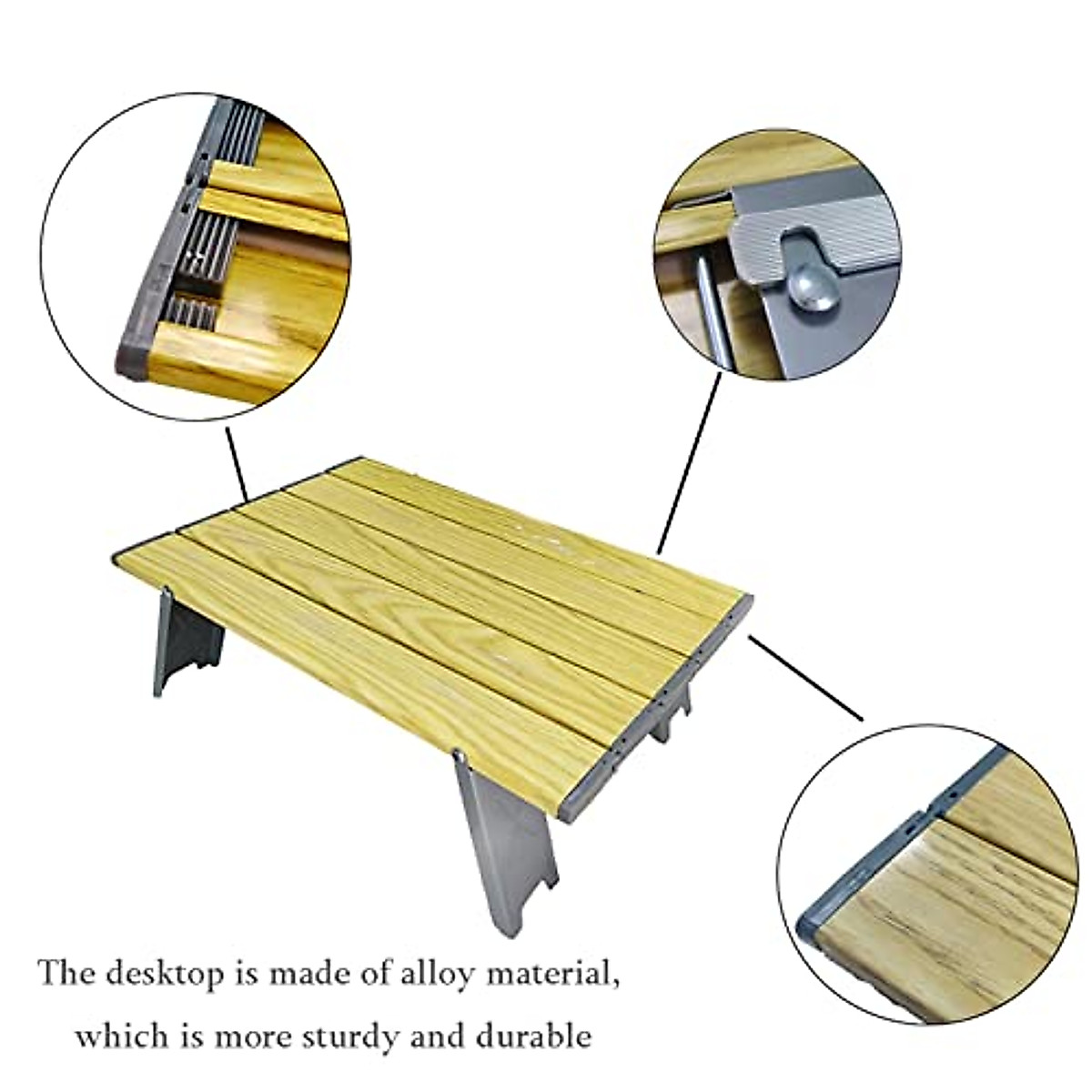 The desktop is made of alloy material,
which is more sturdy and durable