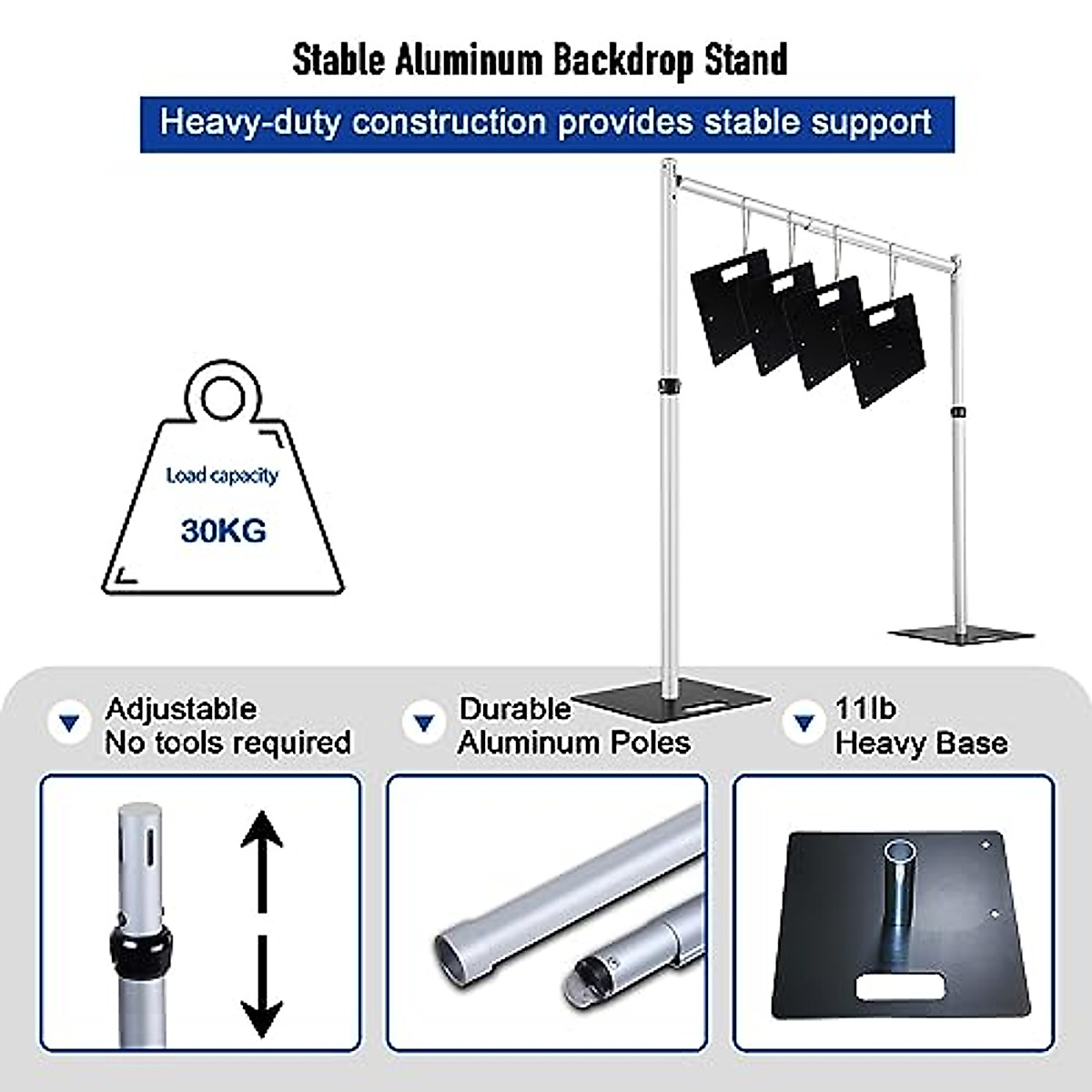 Stable Aluminum Backdrop Stand

Heavy-duty construction provides stable support

Load capacity

30KG

Adjustable
No tools required

Durable
Aluminum Poles

11lb
Heavy Base