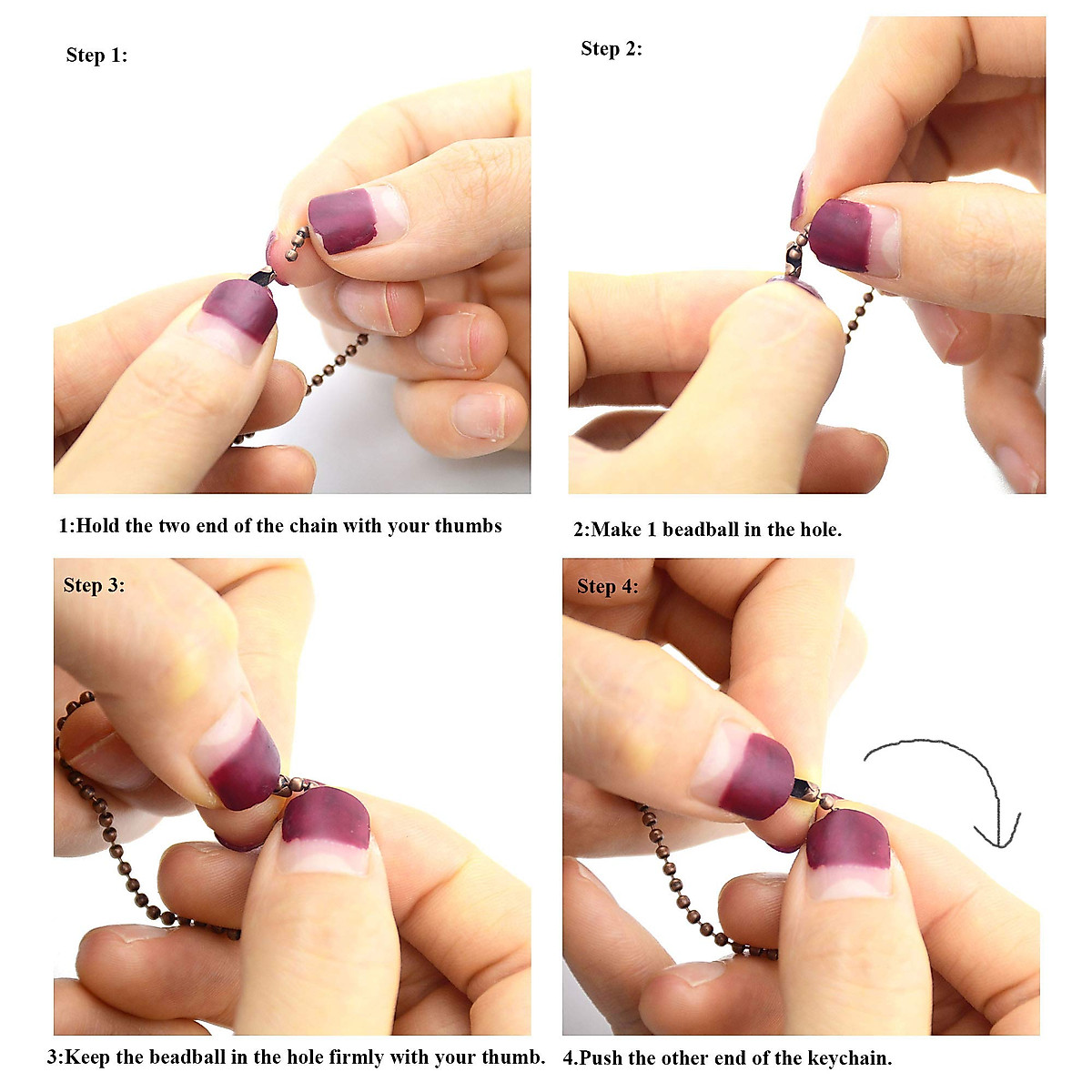 Step 1:

1:Hold the two end of the chain with your thumbs

Step 2:

2:Make 1 beadball in the hole.

Step 3:

3:Keep the beadball in the hole firmly with your thumb.

Step 4:

4.Push the other end of the keychain.