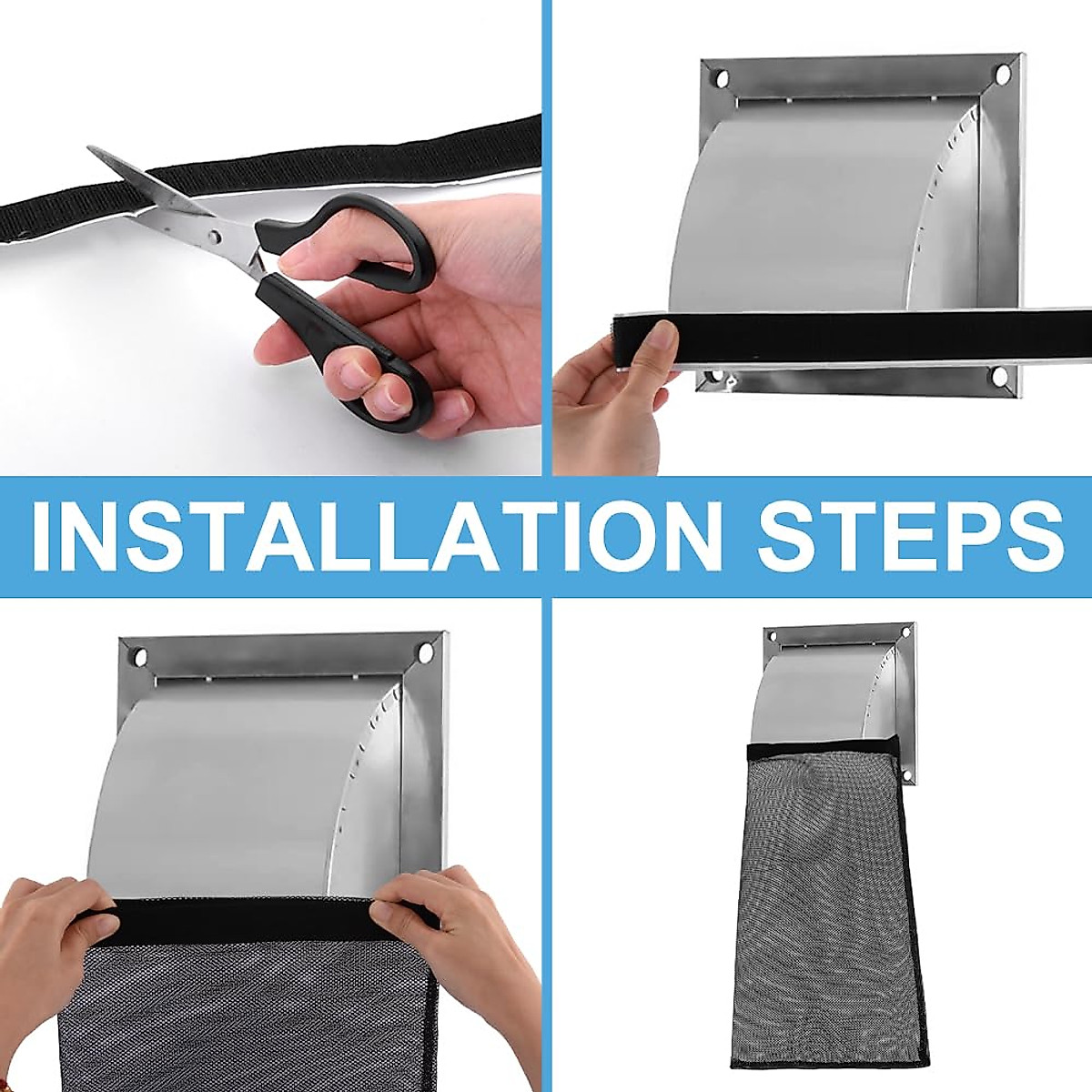 INSTALLATION STEPS