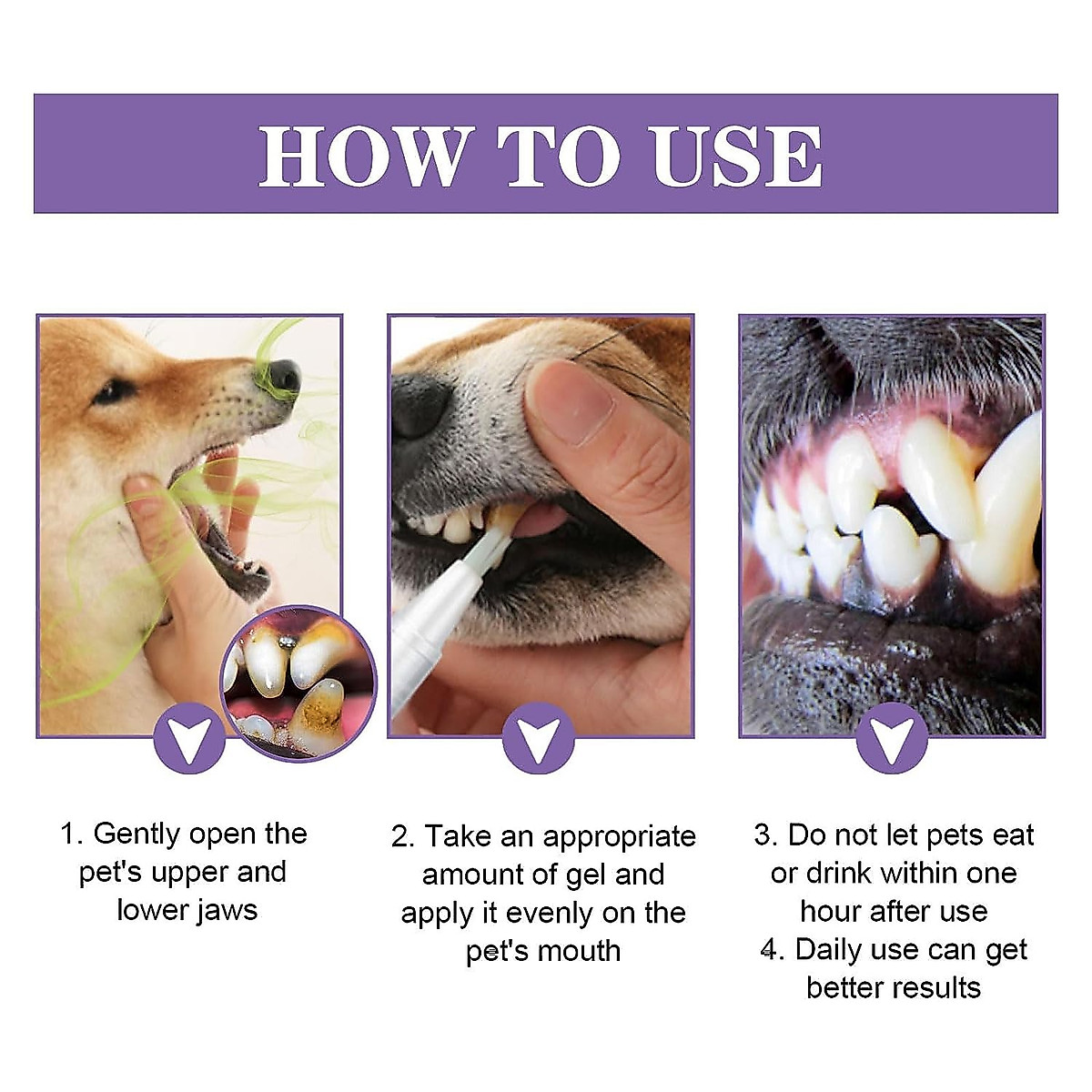 HOW TO USE

1. Gently open the pet's upper and lower jaws

2. Take an appropriate amount of gel and apply it evenly on the pet's mouth

3. Do not let pets eat or drink within one hour after use
4. Daily use can get better results