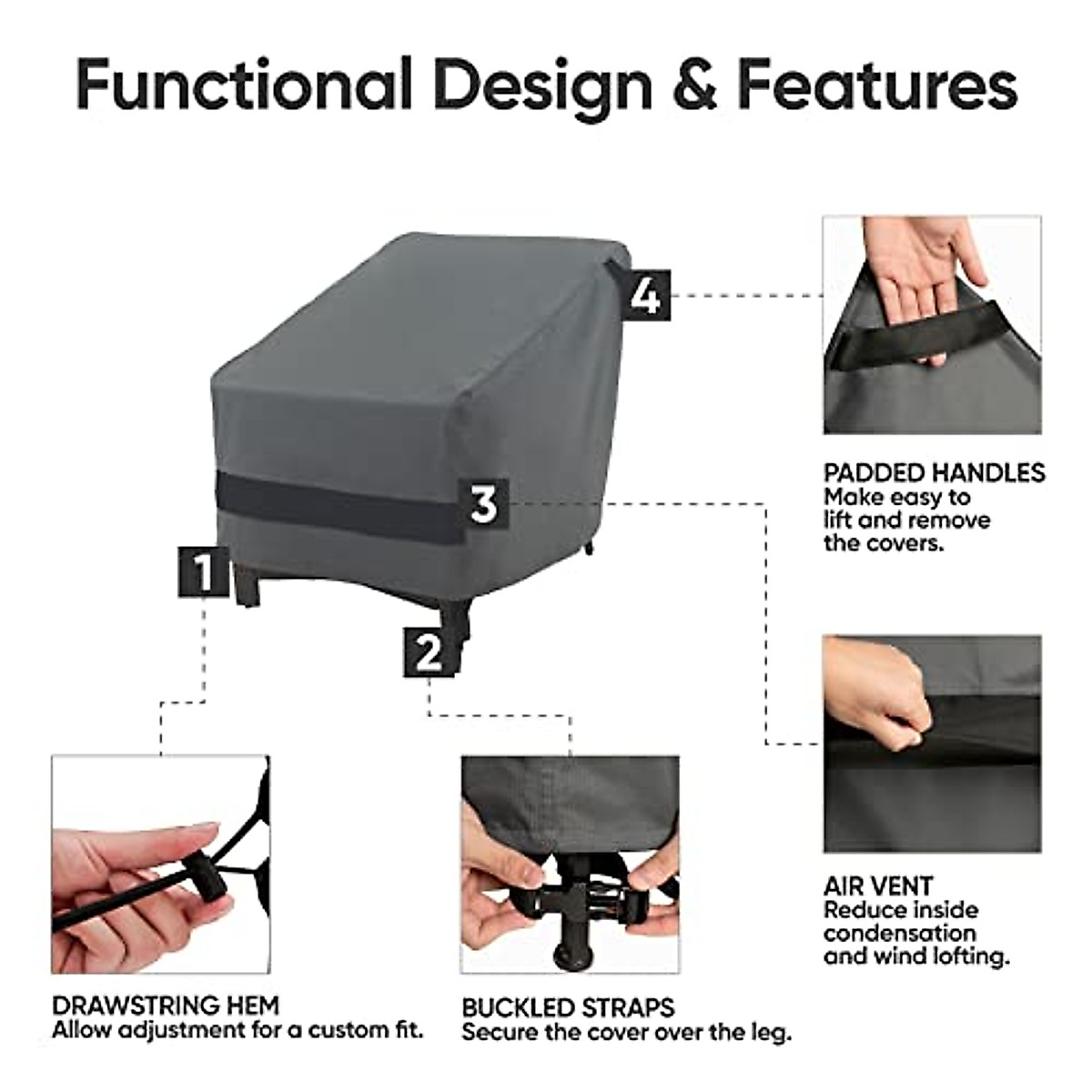 Functional Design & Features

4

3

1

2

PADDED HANDLES
Make easy to lift and remove the covers.

AIR VENT
Reduce inside condensation and wind lofting.

DRAWSTRING HEM
Allow adjustment for a custom fit.

BUCKLED STRAPS
Secure the cover over the leg.