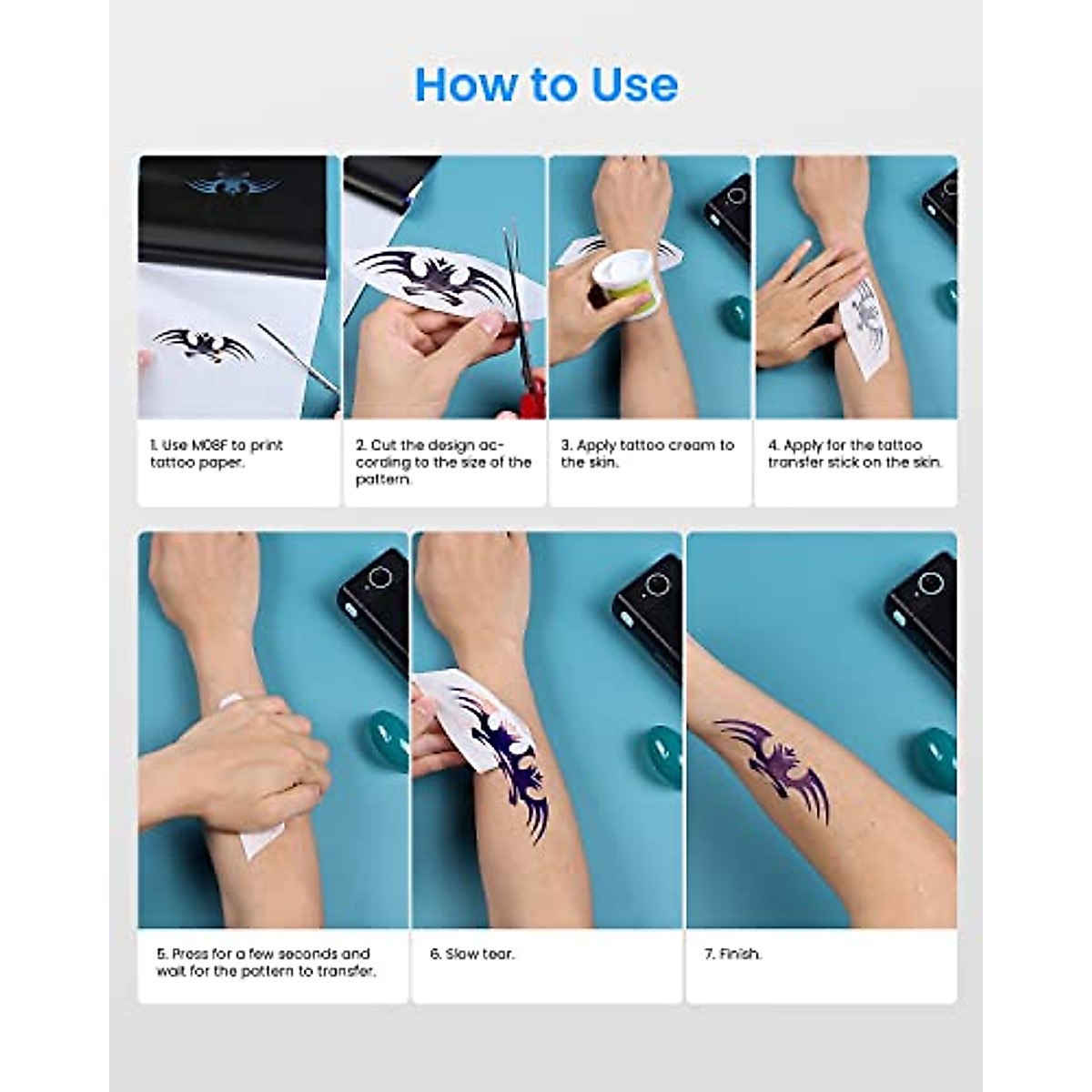 How to Use

1. Use M08F to print tattoo paper.

2. Cut the design according to the size of the pattern.

3. Apply tattoo cream to the skin.

4. Apply for the tattoo transfer stick on the skin.

5. Press for a few seconds and wait for the pattern to transfer.

6. Slow tear.

7. Finish.