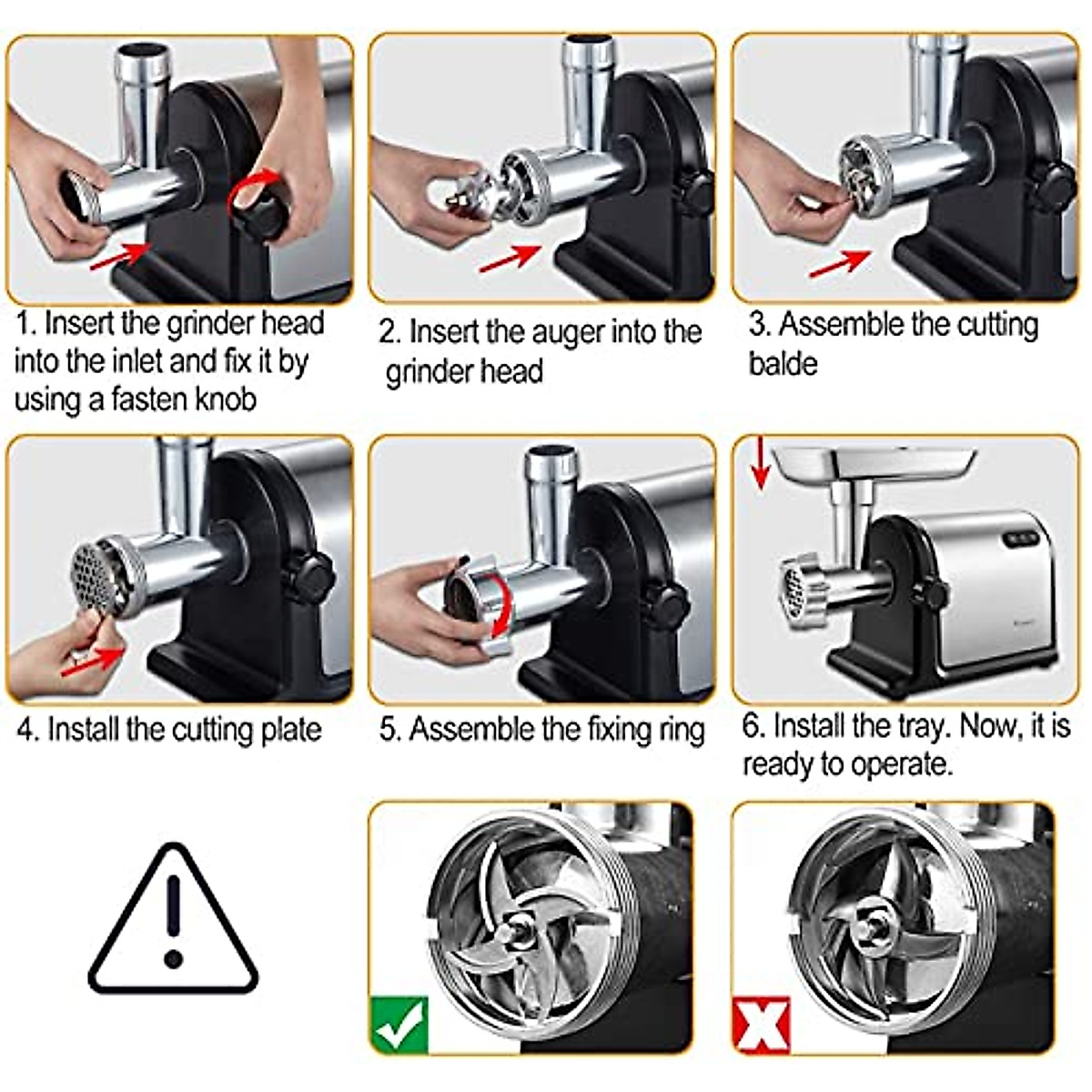 1. Insert the grinder head into the inlet and fix it by using a fasten knob

2. Insert the auger into the grinder head

3. Assemble the cutting balde

4. Install the cutting plate

5. Assemble the fixing ring

6. Install the tray. Now, it is ready to operate.