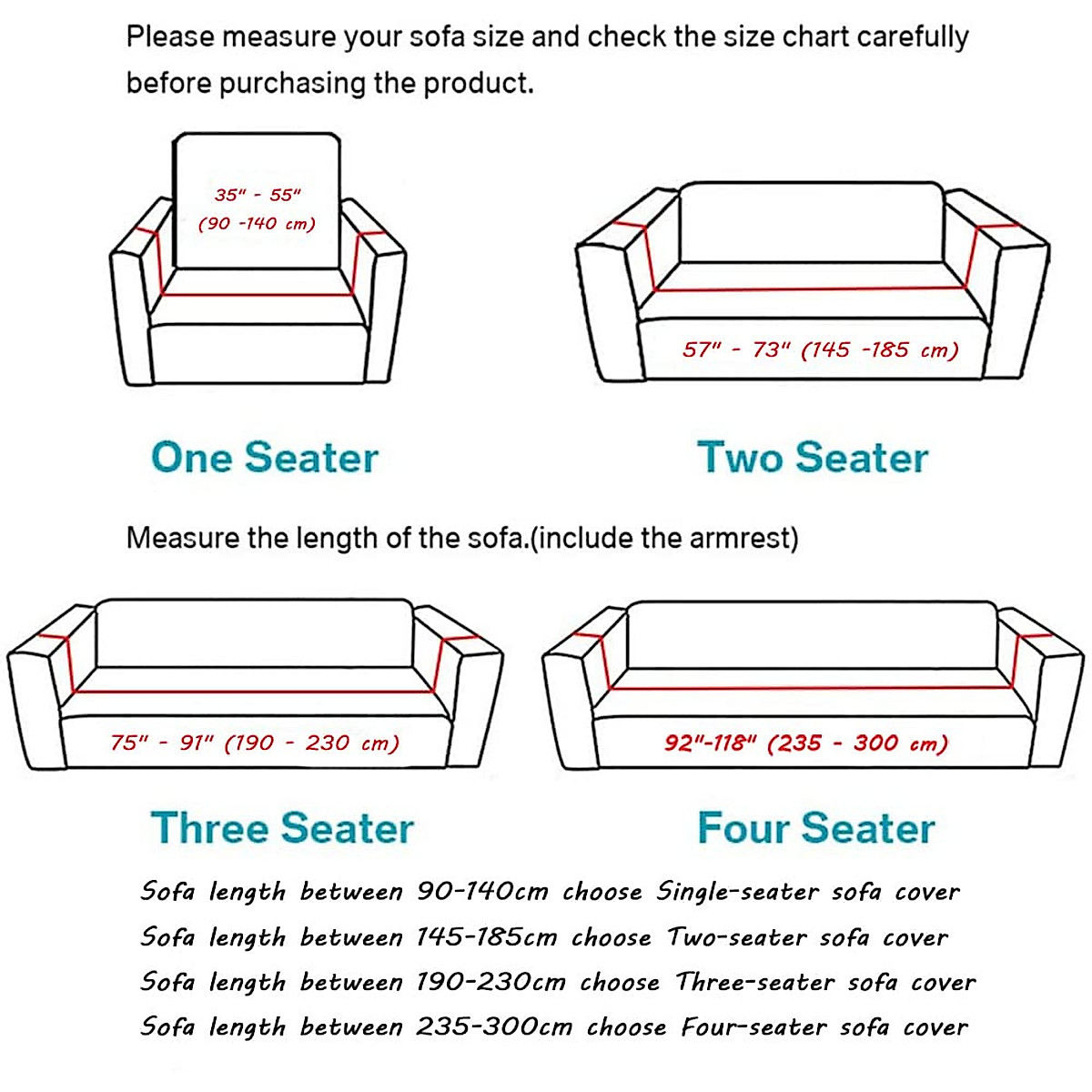 Please measure your sofa size and check the size chart carefully before purchasing the product.

35" - 55"
(90 -140 cm)

57" - 73" (145 -185 cm)

One Seater

Two Seater

Measure the length of the sofa.(include the armrest)

75" - 91" (190 - 230 cm)

92"-118" (235 - 300 cm)

Three Seater

Four Seater

Sofa length between 90-140cm choose Single-seater sofa cover
Sofa length between 145-185cm choose Two-seater sofa cover
Sofa length between 190-230cm choose Three-seater sofa cover
Sofa length between 235-300cm choose Four-seater sofa cover