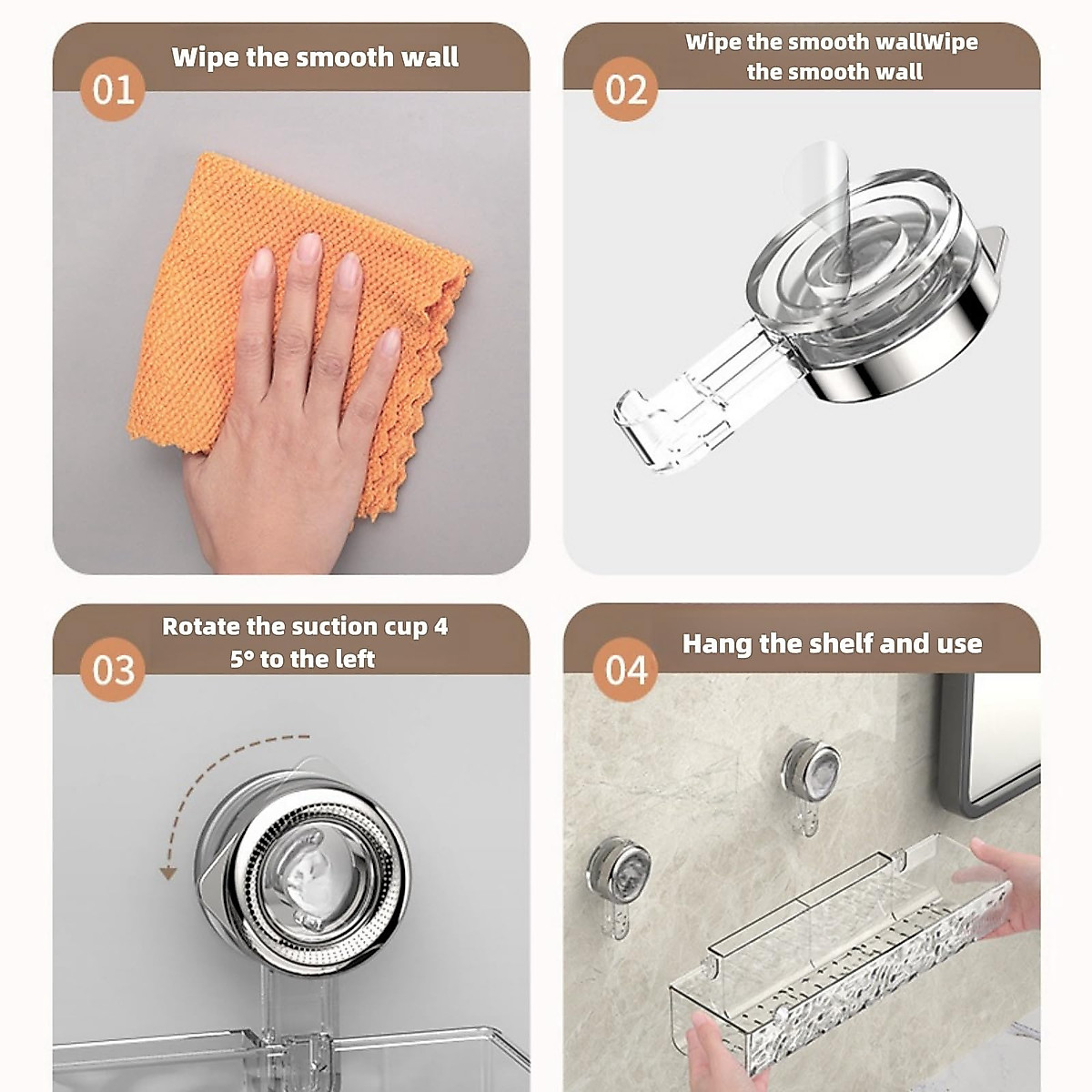 01 Wipe the smooth wall

02 Wipe the smooth wallWipe the smooth wall

03 Rotate the suction cup 4 5° to the left

04 Hang the shelf and use