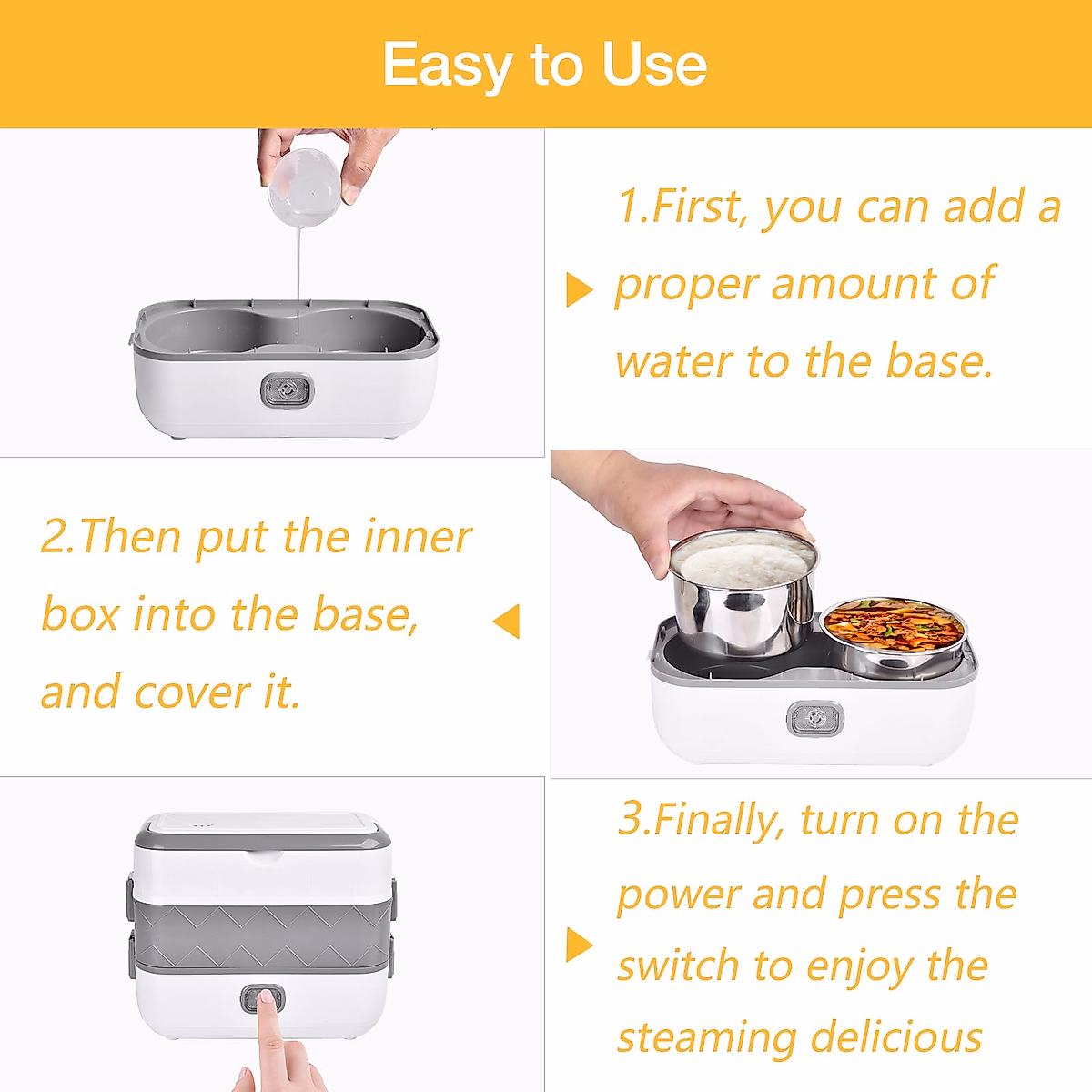 Easy to Use

1.First, you can add a proper amount of water to the base.

2.Then put the inner box into the base, and cover it.

3.Finally, turn on the power and press the switch to enjoy the steaming delicious