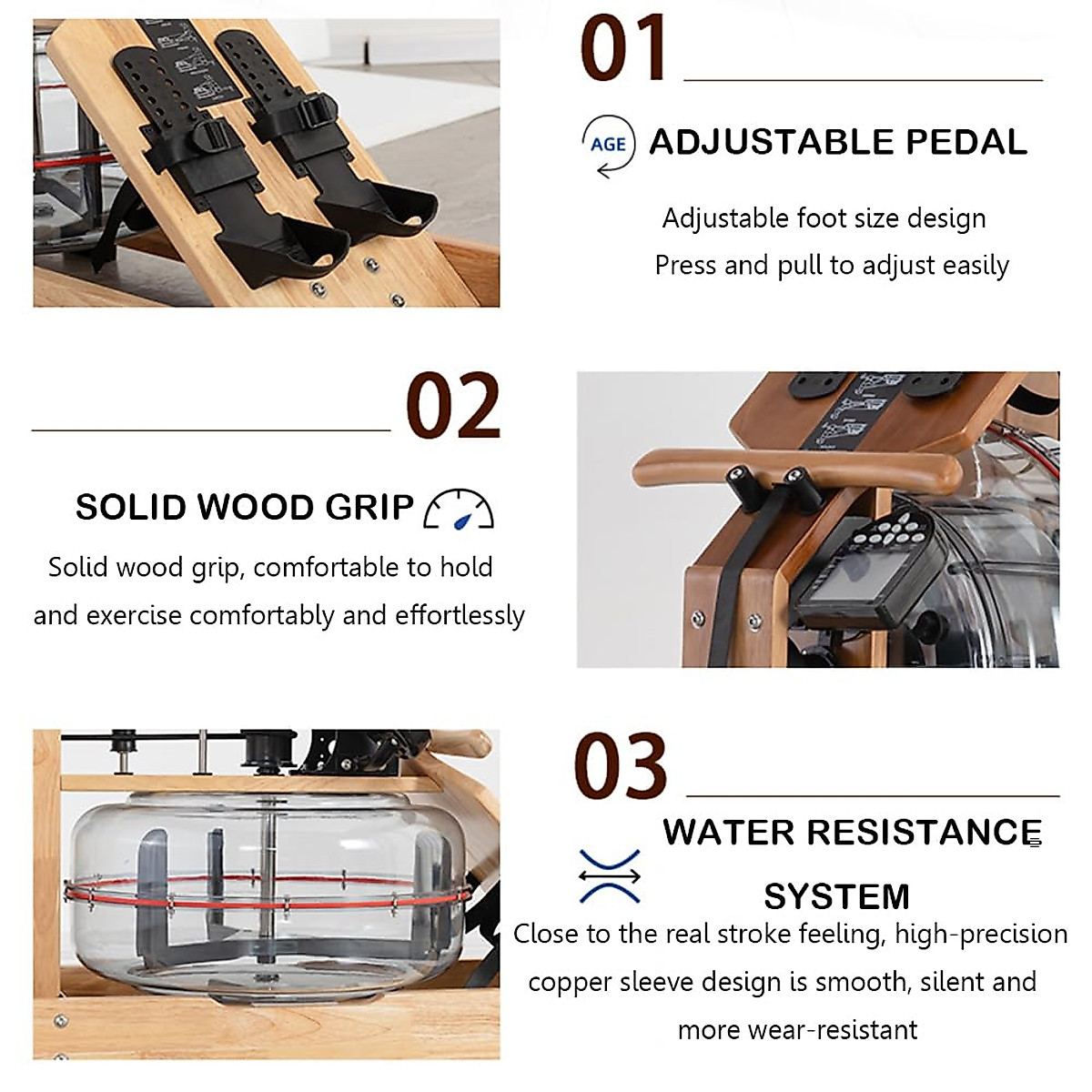 01

AGE ADJUSTABLE PEDAL

Adjustable foot size design
Press and pull to adjust easily

02

SOLID WOOD GRIP

Solid wood grip, comfortable to hold and exercise comfortably and effortlessly

03

WATER RESISTANCE SYSTEM

Close to the real stroke feeling, high-precision copper sleeve design is smooth, silent and more wear-resistant