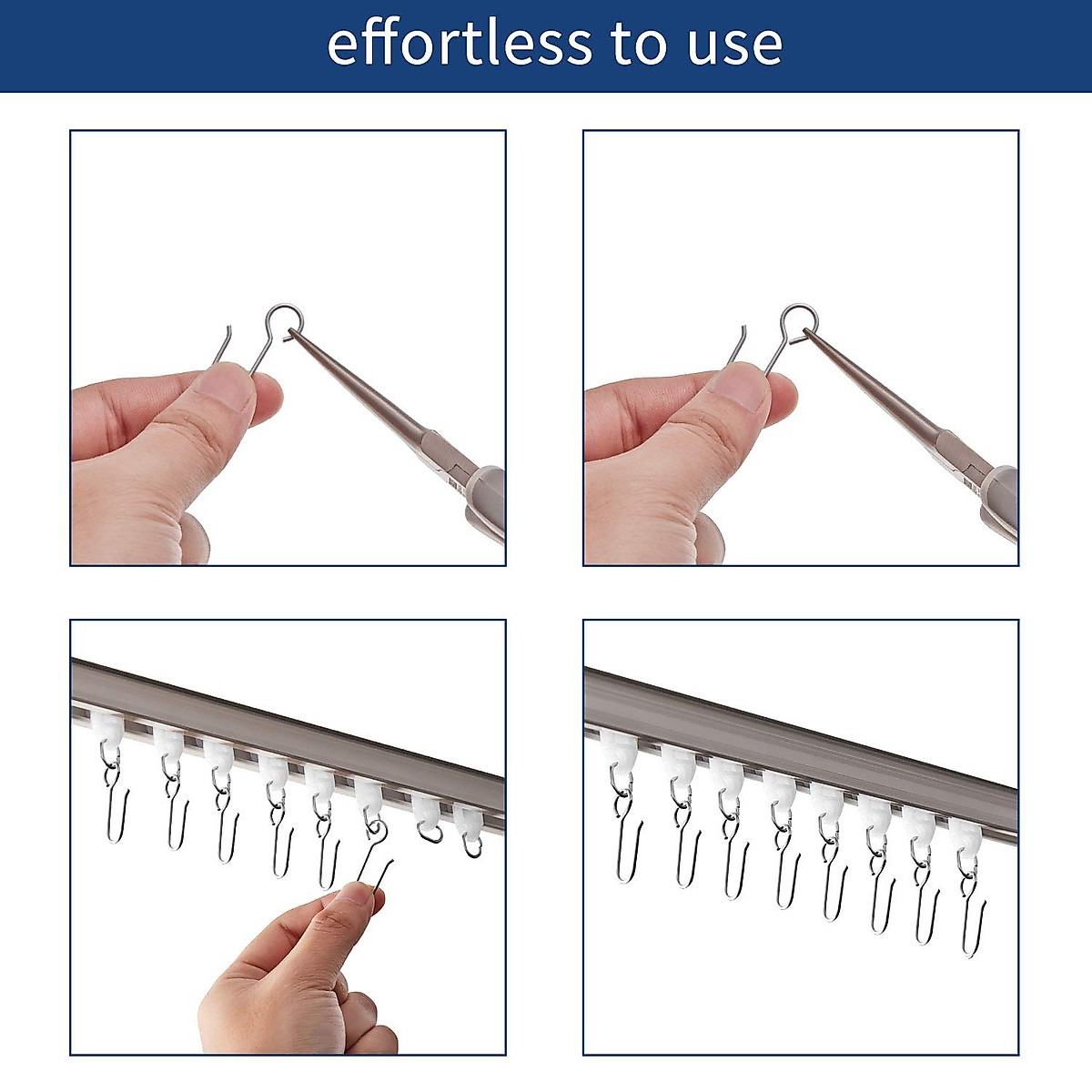 effortless to use