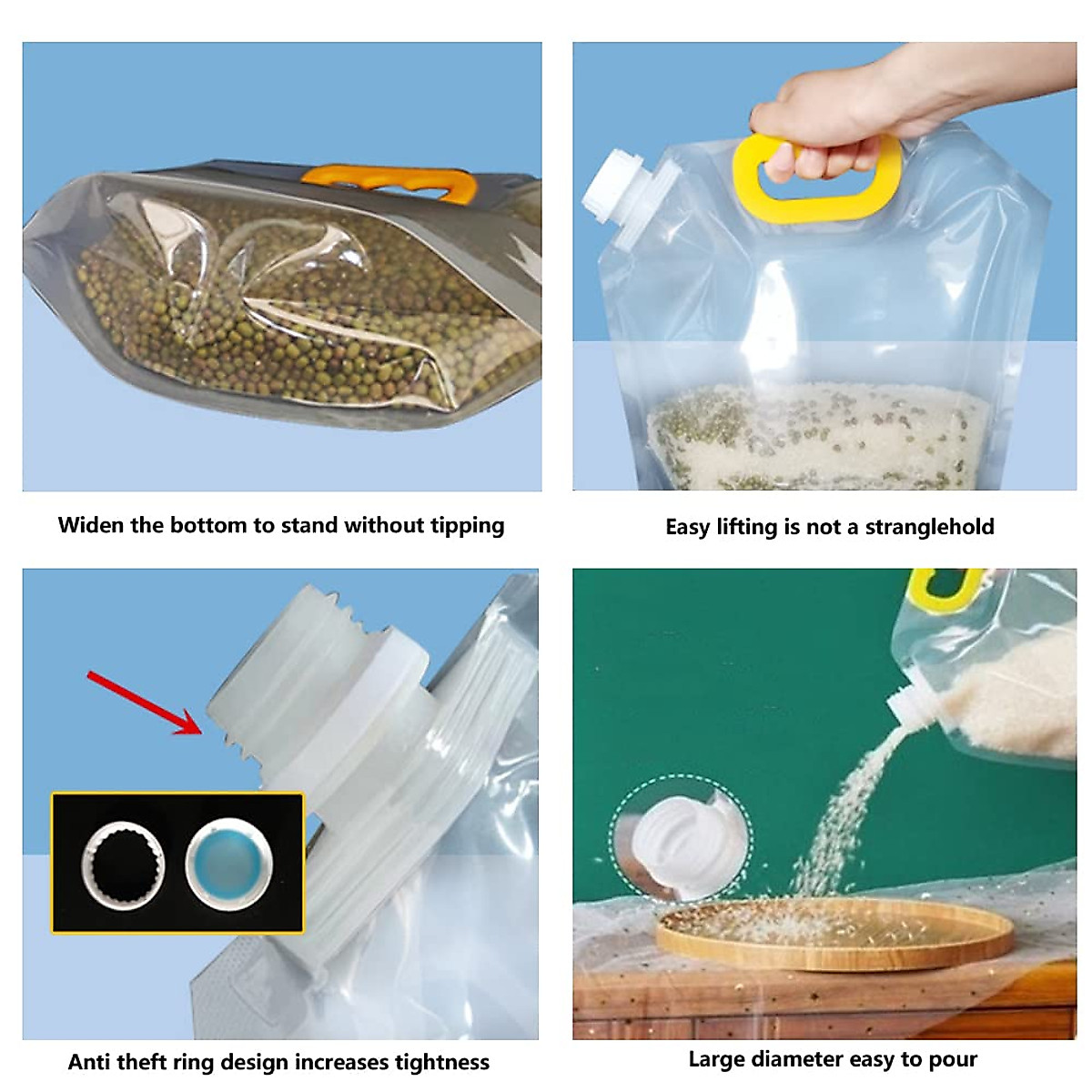 Widen the bottom to stand without tipping

Easy lifting is not a stranglehold

Anti theft ring design increases tightness

Large diameter easy to pour