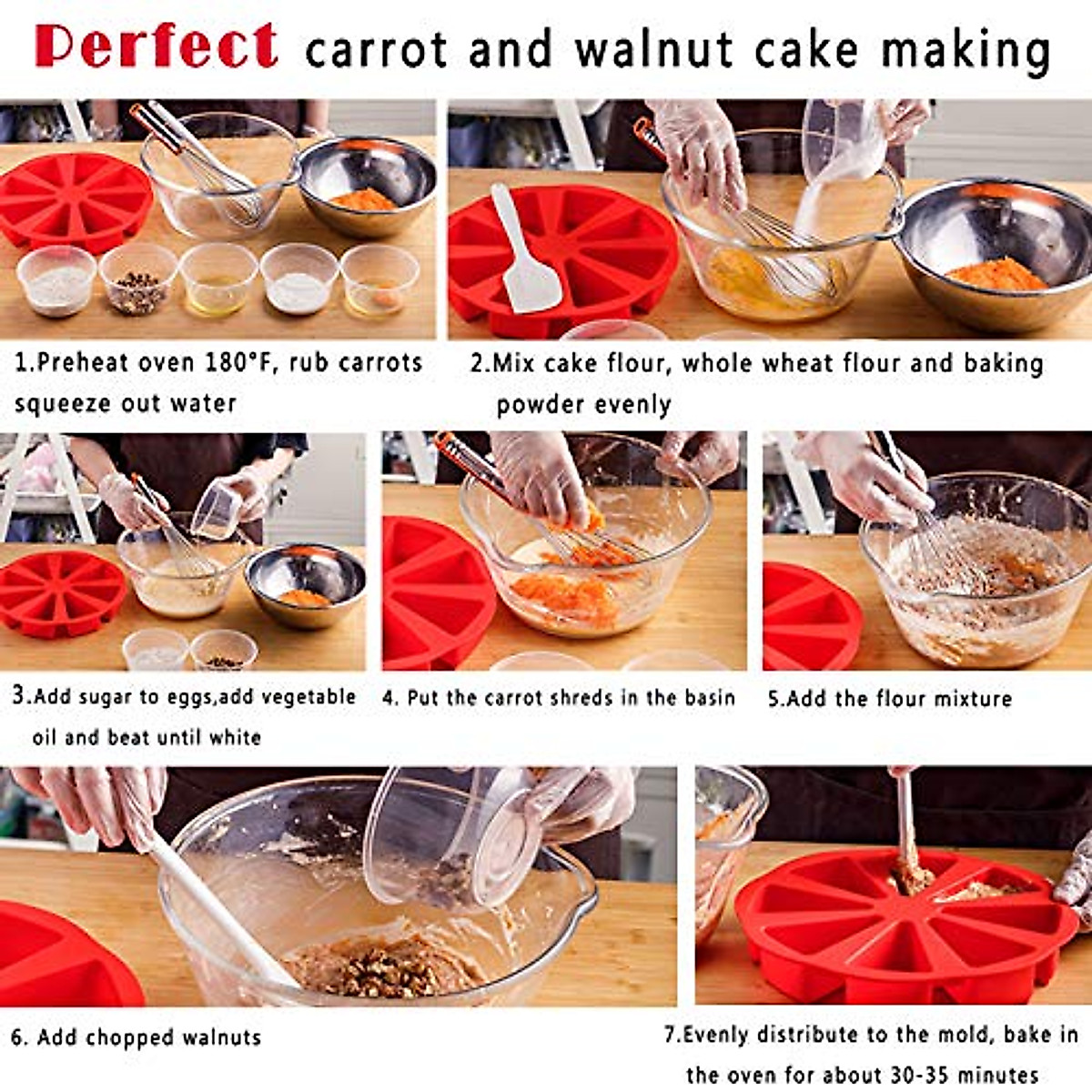 Perfect carrot and walnut cake making

1.Preheat oven 180°F, rub carrots squeeze out water

2.Mix cake flour, whole wheat flour and baking powder evenly

3.Add sugar to eggs,add vegetable oil and beat until white

4. Put the carrot shreds in the basin

5.Add the flour mixture

6. Add chopped walnuts

7.Evenly distribute to the mold, bake in the oven for about 30-35 minutes