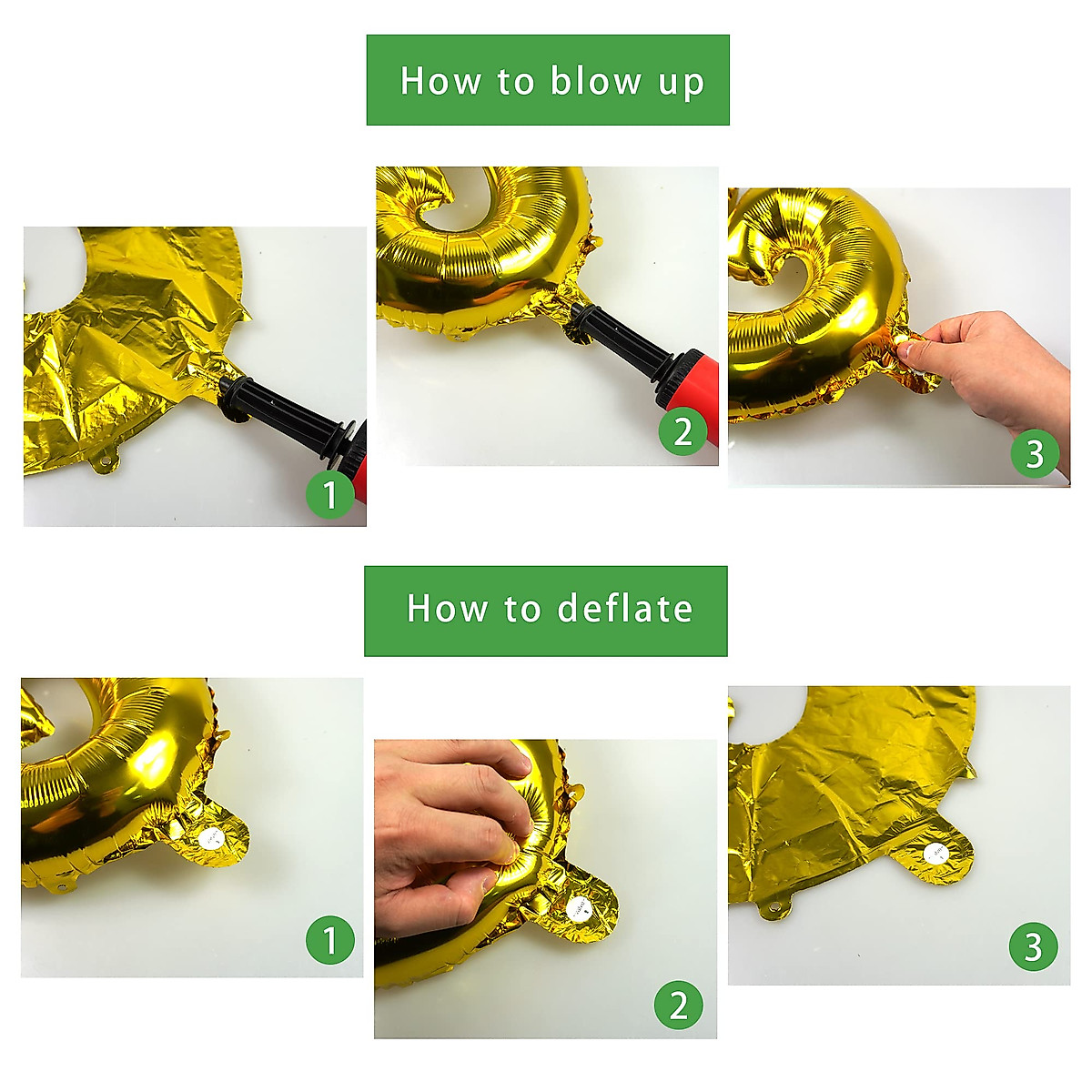 How to blow up

1

2

3

How to deflate

1

2

3