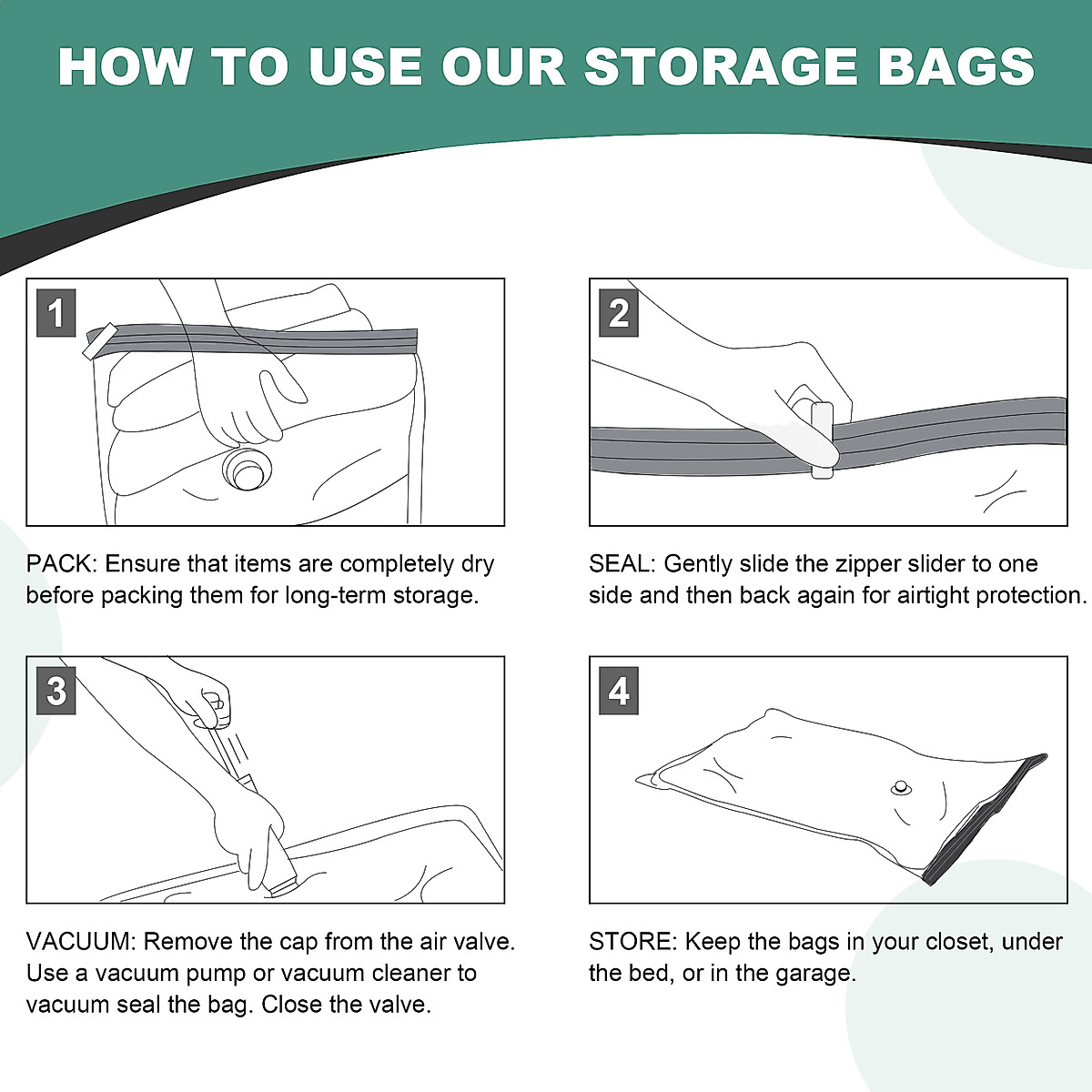 HOW TO USE OUR STORAGE BAGS

1

PACK: Ensure that items are completely dry before packing them for long-term storage.

2

SEAL: Gently slide the zipper slider to one side and then back again for airtight protection.

3

VACUUM: Remove the cap from the air valve. Use a vacuum pump or vacuum cleaner to vacuum seal the bag. Close the valve.

4

STORE: Keep the bags in your closet, under the bed, or in the garage.