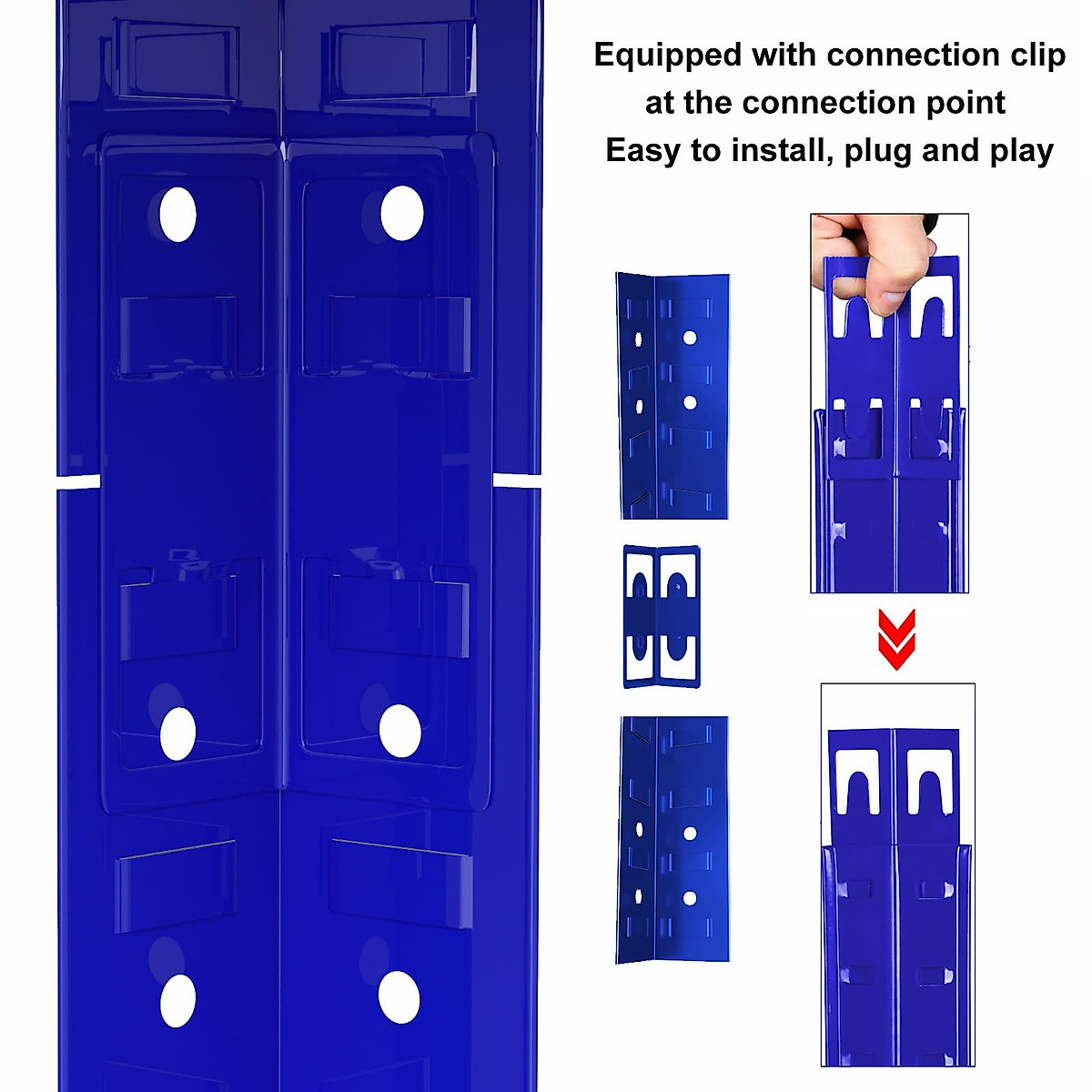 Equipped with connection clip
at the connection point
Easy to install, plug and play