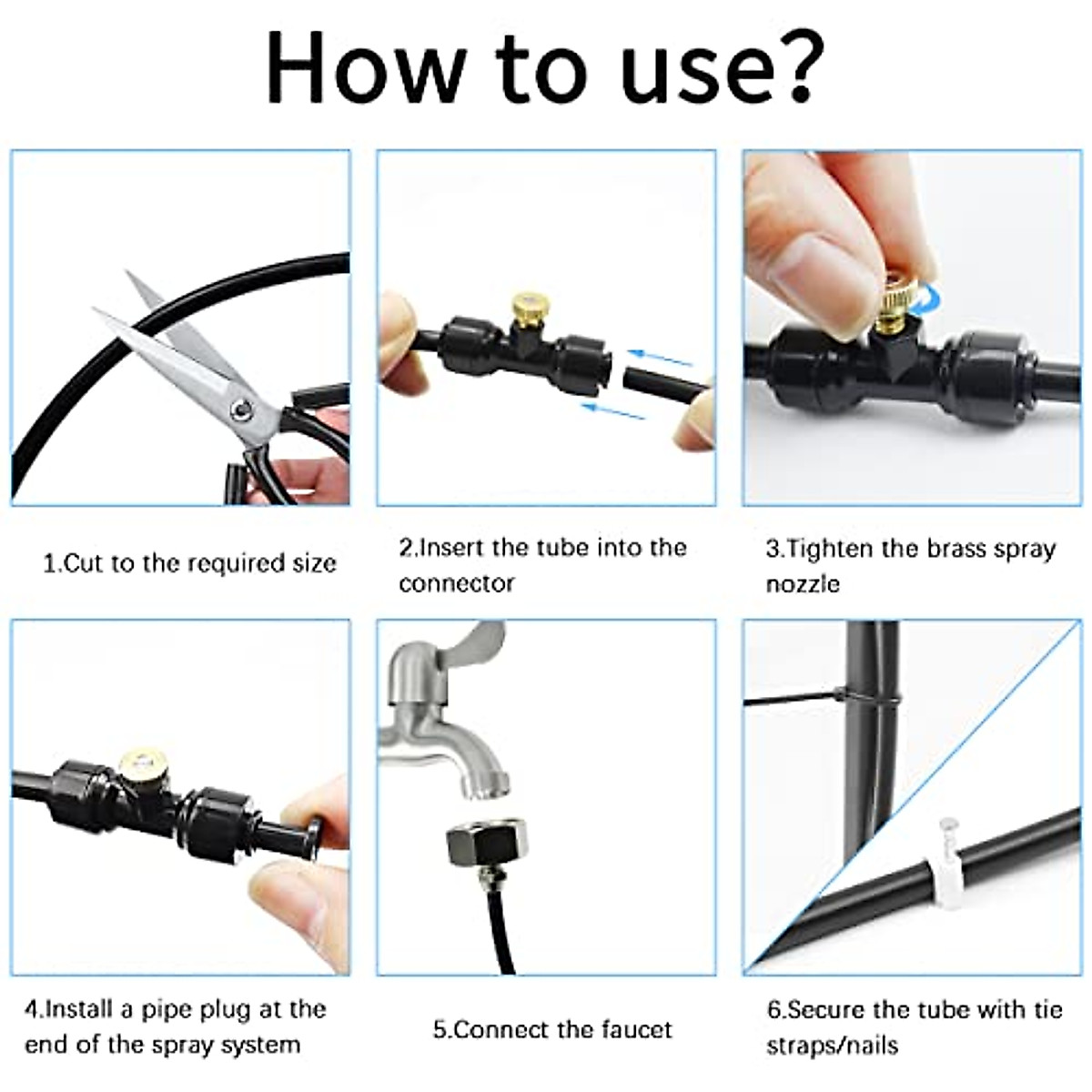 How to use?

1.Cut to the required size

2.Insert the tube into the connector

3.Tighten the brass spray nozzle

4.Install a pipe plug at the end of the spray system

5.Connect the faucet

6.Secure the tube with tie straps/nails