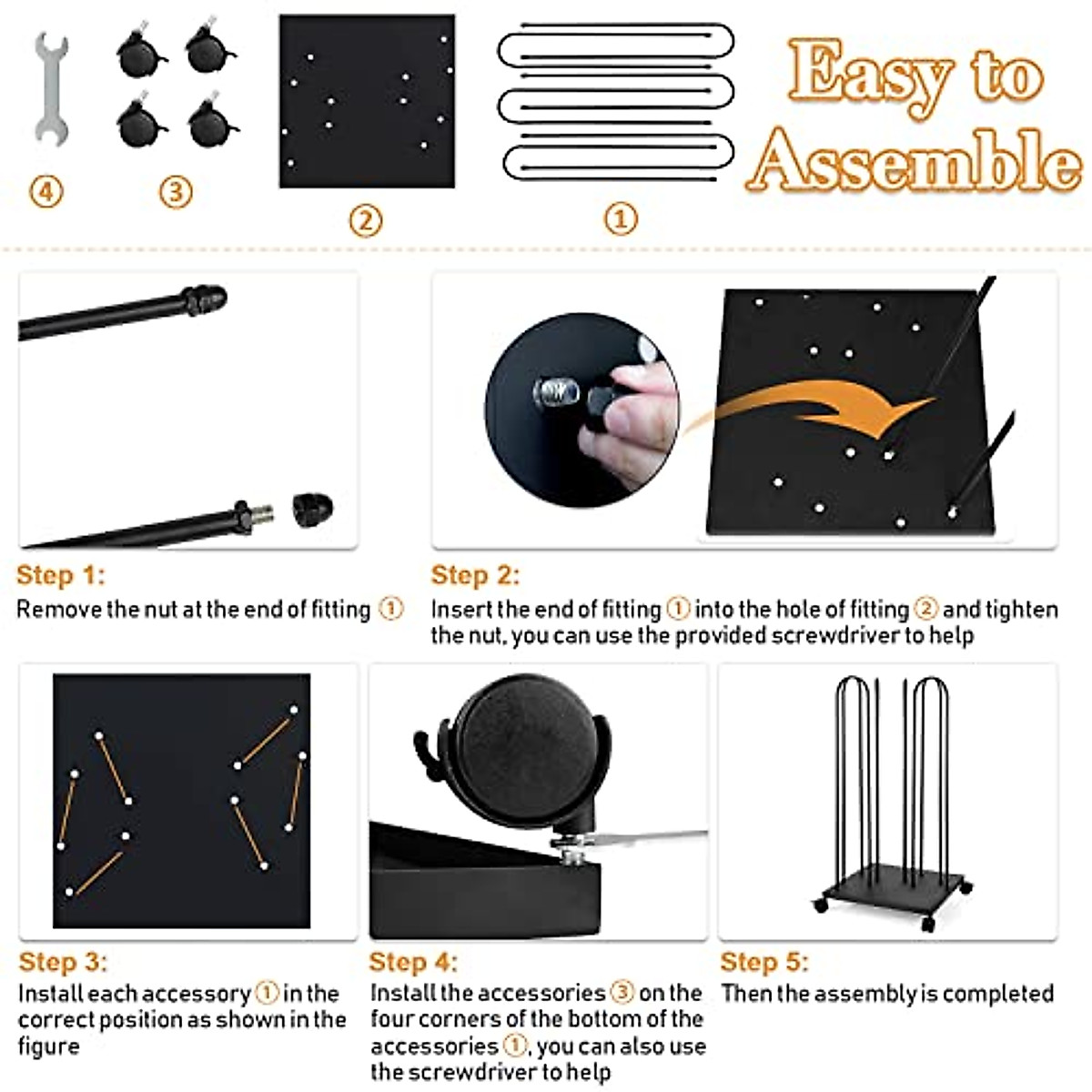 ④ ③ ② ①

Easy to Assemble

Step 1:
Remove the nut at the end of fitting ①

Step 2:
Insert the end of fitting ① into the hole of fitting ② and tighten the nut, you can use the provided screwdriver to help

Step 3:
Install each accessory ① in the correct position as shown in the figure

Step 4:
Install the accessories ③ on the four corners of the bottom of the accessories ①, you can also use the screwdriver to help

Step 5:
Then the assembly is completed