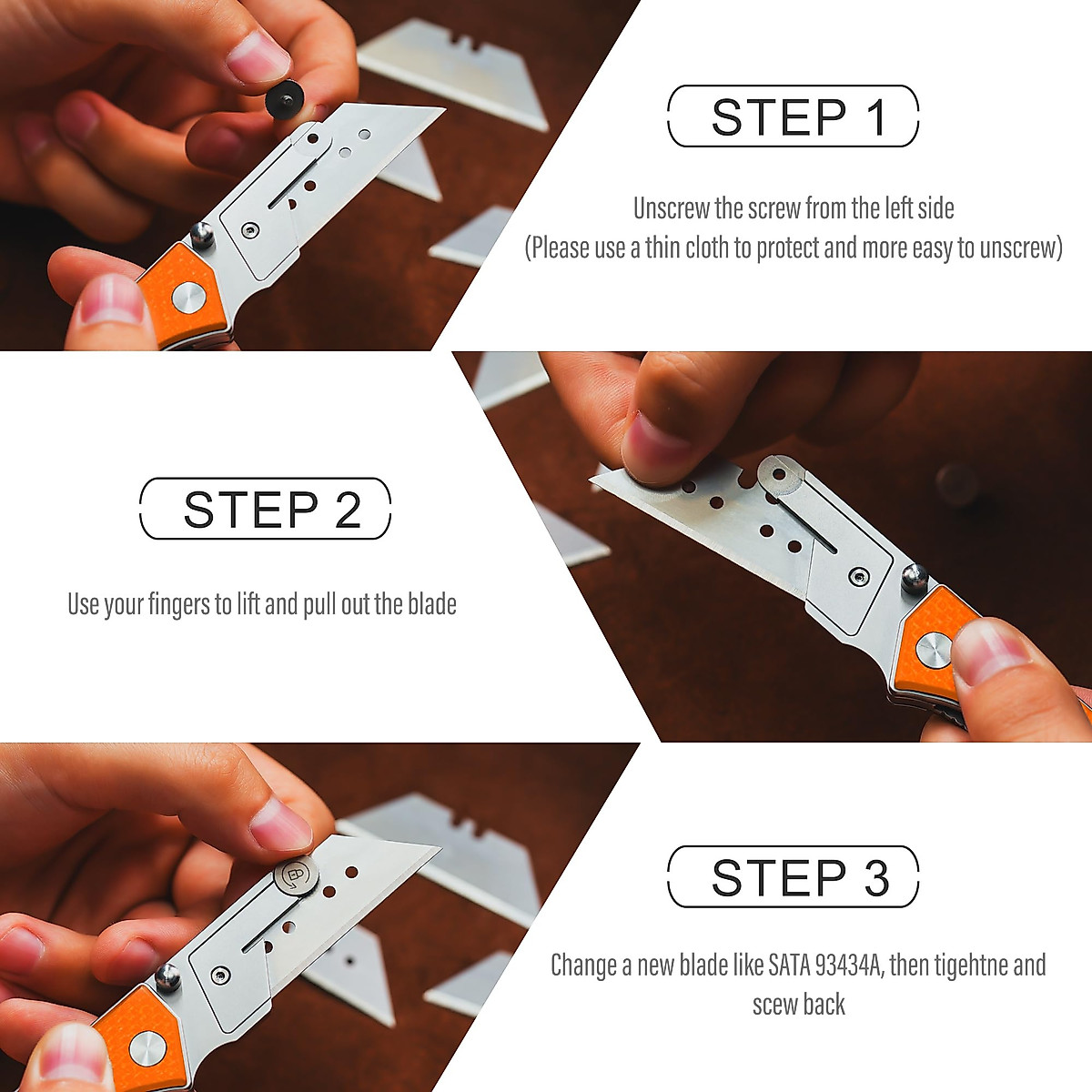 STEP 1

Unscrew the screw from the left side
(Please use a thin cloth to protect and more easy to unscrew)

STEP 2

Use your fingers to lift and pull out the blade

STEP 3

Change a new blade like SATA 93434A, then tigehtne and scew back