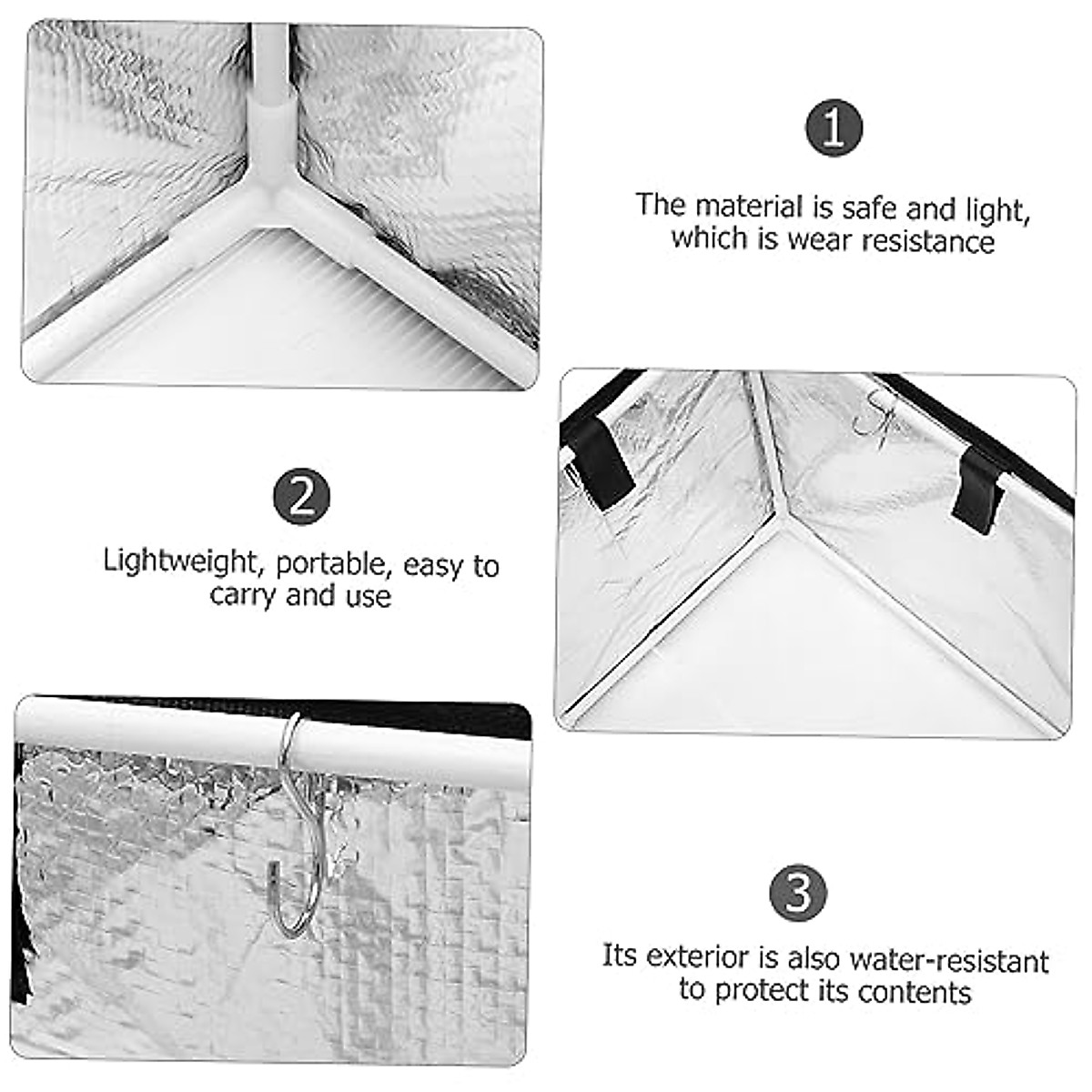 1

The material is safe and light, which is wear resistance

2

Lightweight, portable, easy to carry and use

3

Its exterior is also water-resistant to protect its contents