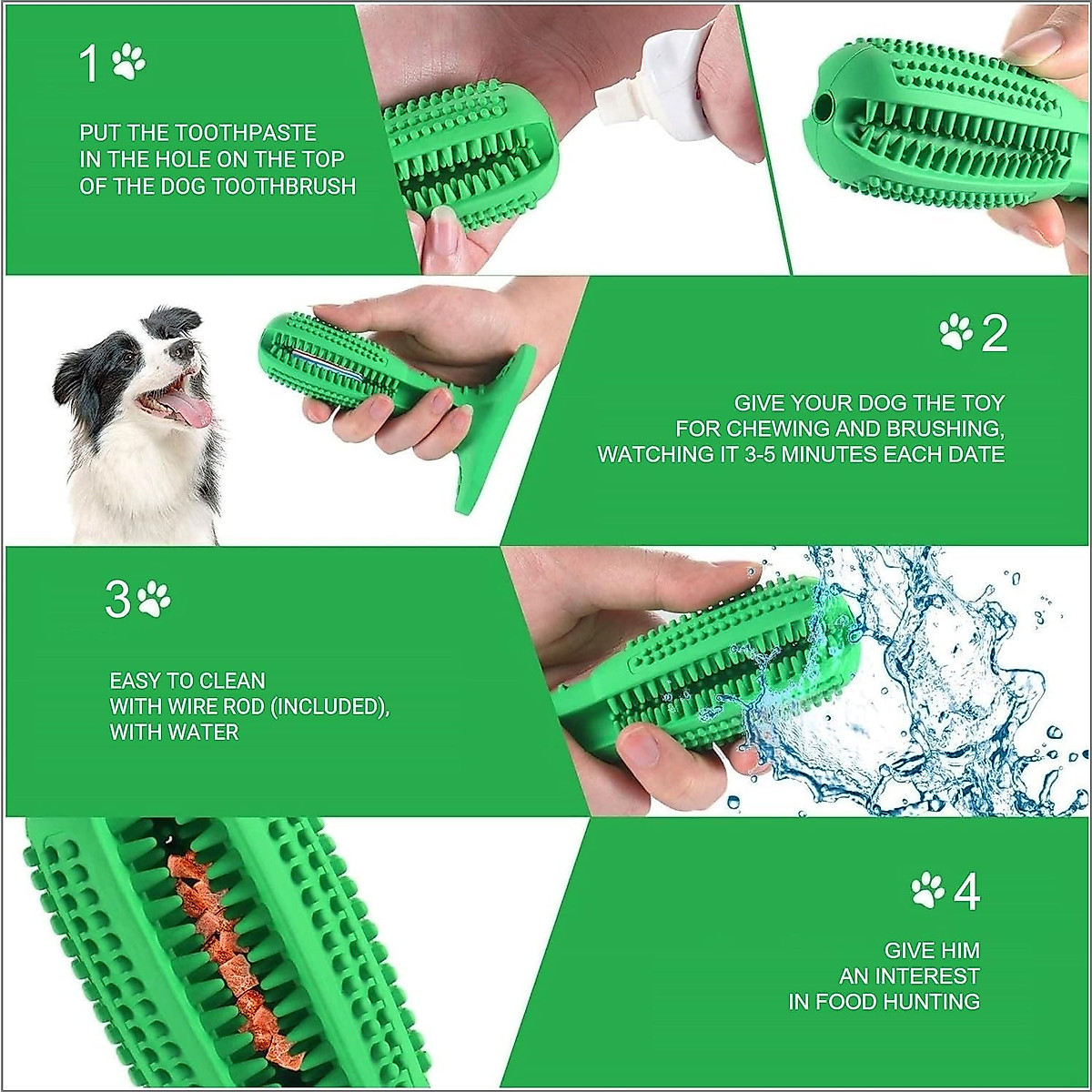 1

PUT THE TOOTHPASTE IN THE HOLE ON THE TOP OF THE DOG TOOTHBRUSH

2

GIVE YOUR DOG THE TOY FOR CHEWING AND BRUSHING, WATCHING IT 3-5 MINUTES EACH DATE

3

EASY TO CLEAN WITH WIRE ROD (INCLUDED), WITH WATER

4

GIVE HIM AN INTEREST IN FOOD HUNTING