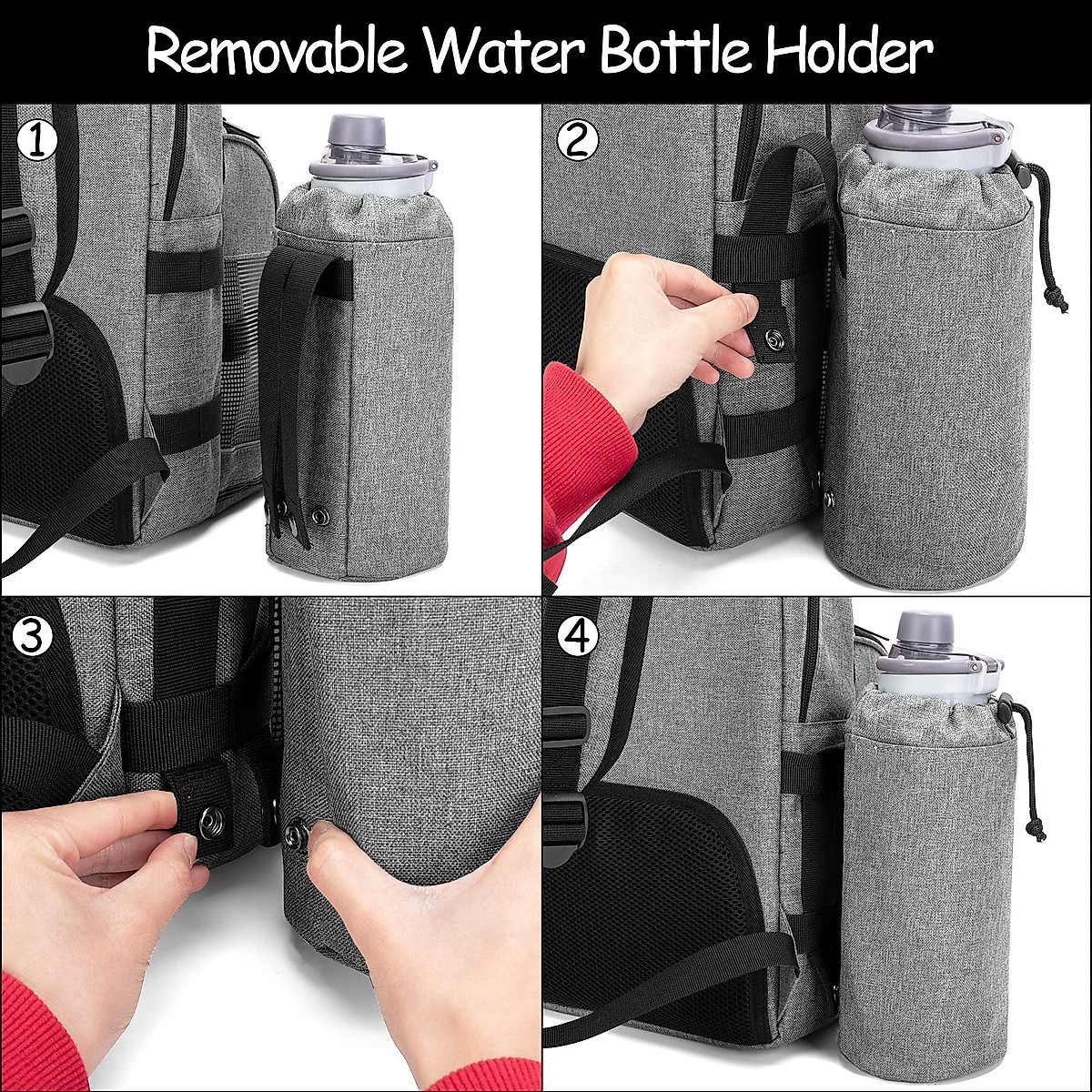 Removable Water Bottle Holder

①

②

③

④