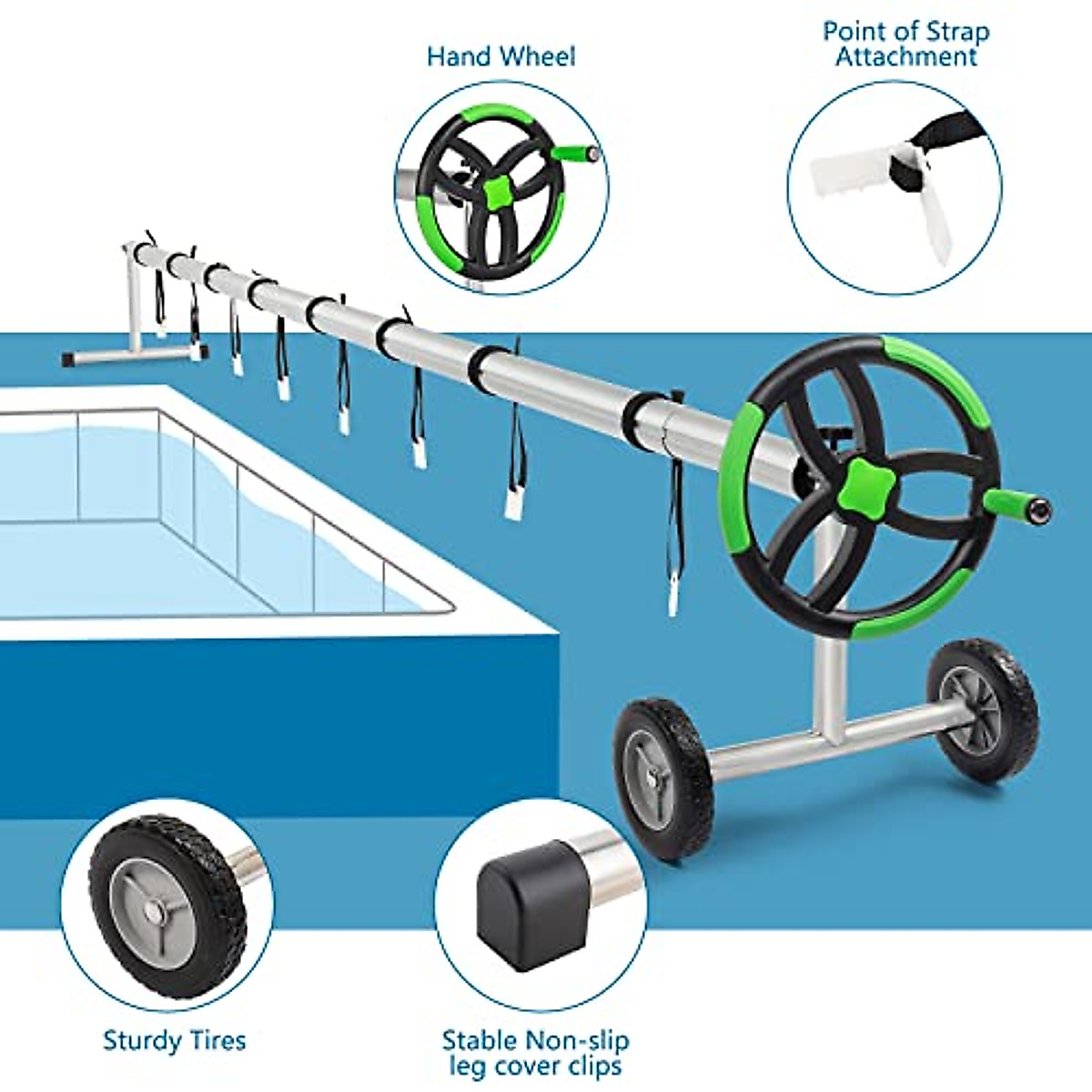 Hand Wheel

Point of Strap Attachment

Sturdy Tires

Stable Non-slip leg cover clips