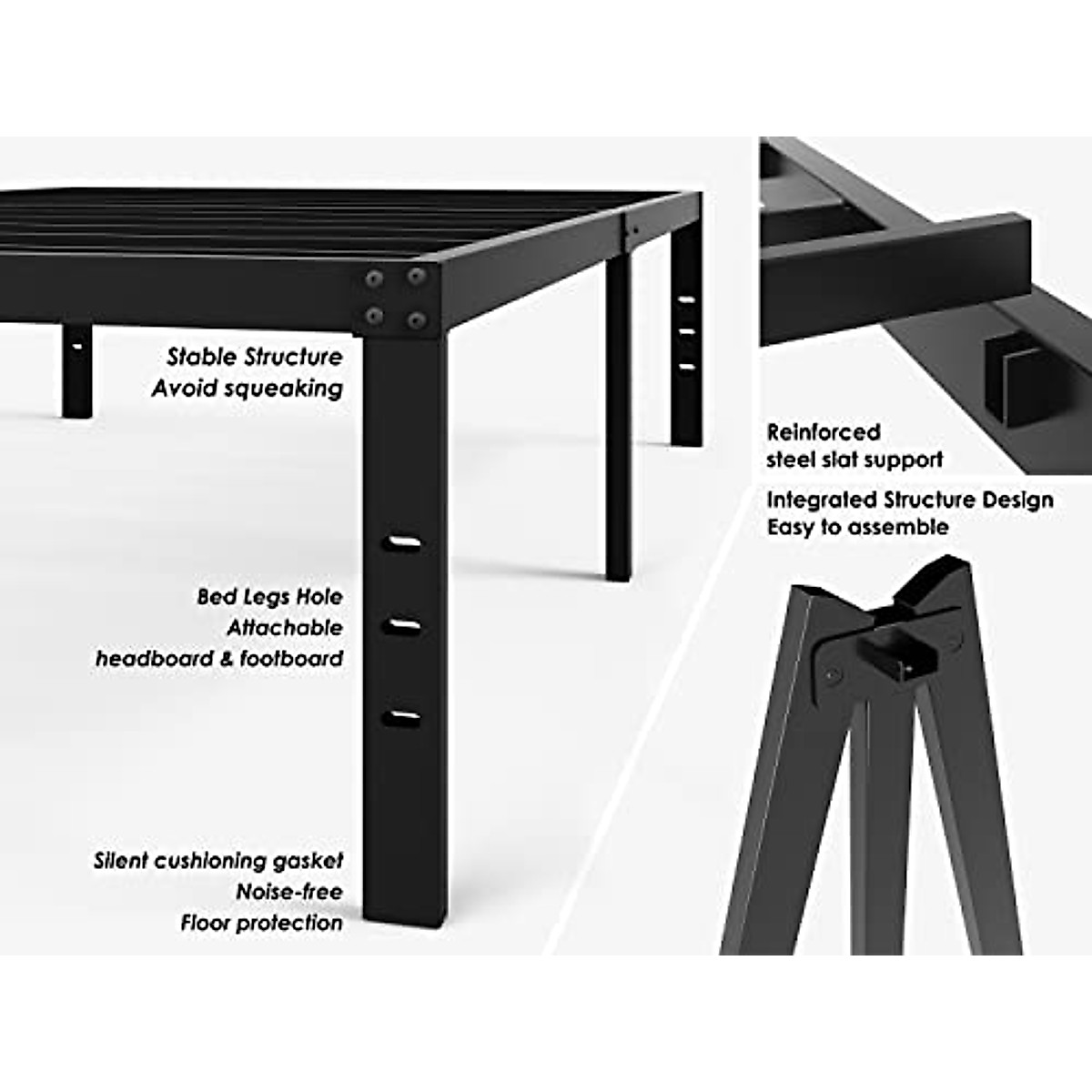 Stable Structure
Avoid squeaking

Bed Legs Hole
Attachable
headboard & footboard

Silent cushioning gasket
Noise-free
Floor protection

Reinforced
steel slat support

Integrated Structure Design
Easy to assemble