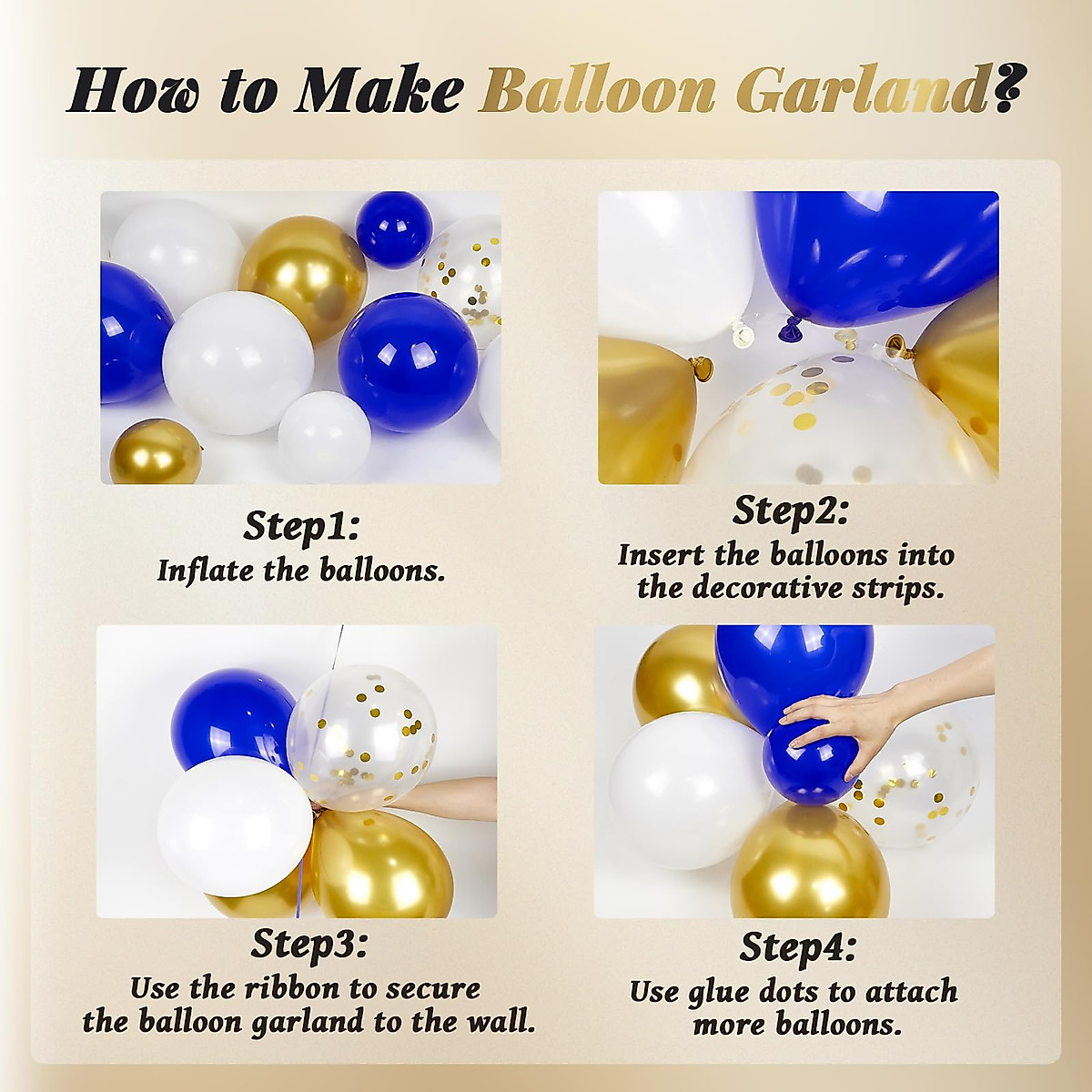 How to Make Balloon Garland?

Step1:
Inflate the balloons.

Step2:
Insert the balloons into the decorative strips.

Step3:
Use the ribbon to secure the balloon garland to the wall.

Step4:
Use glue dots to attach more balloons.