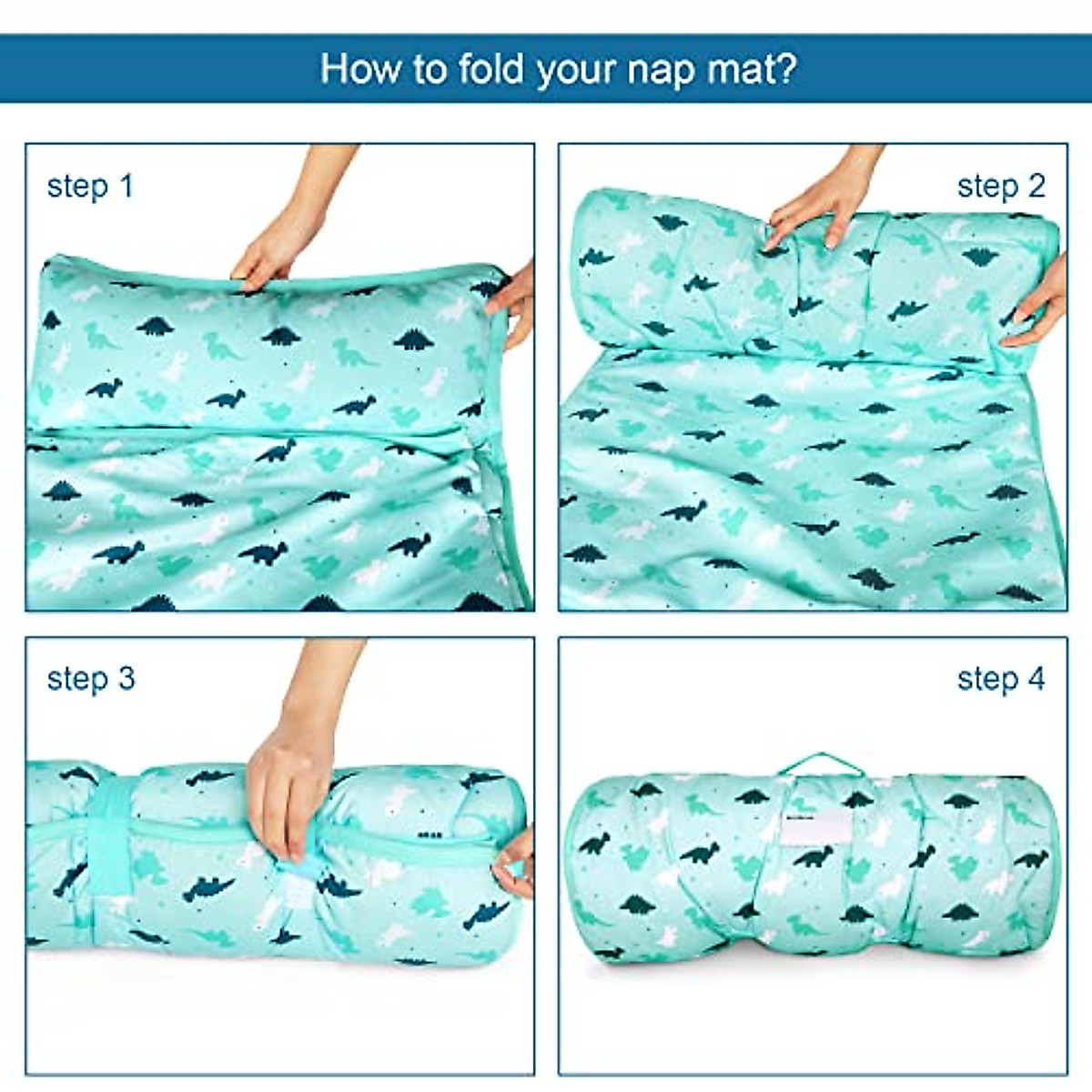 How to fold your nap mat?

step 1

step 2

step 3

step 4