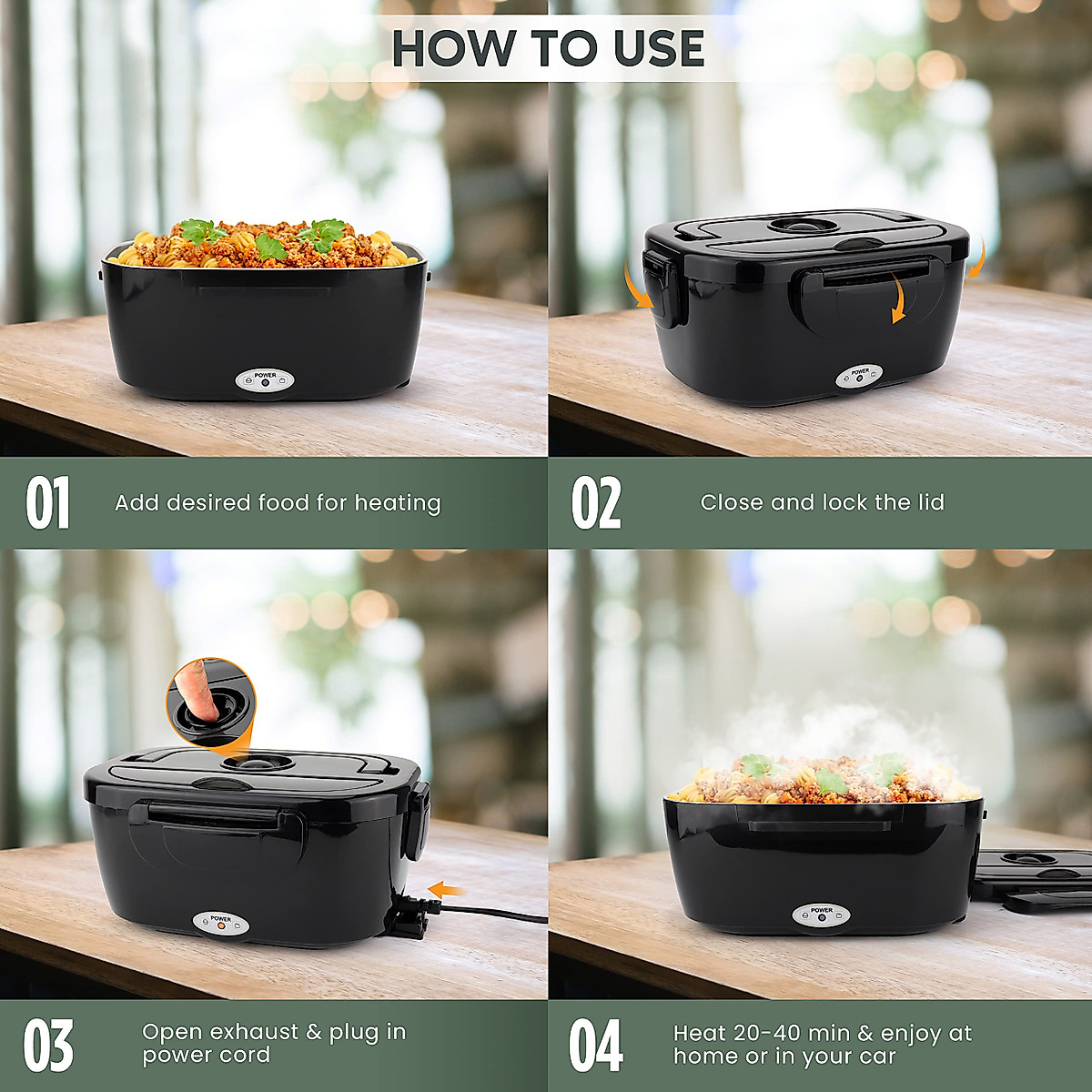 HOW TO USE

POWER

POWER

01 Add desired food for heating

02 Close and lock the lid

POWER

POWER

03 Open exhaust & plug in power cord

04 Heat 20-40 min & enjoy at home or in your car