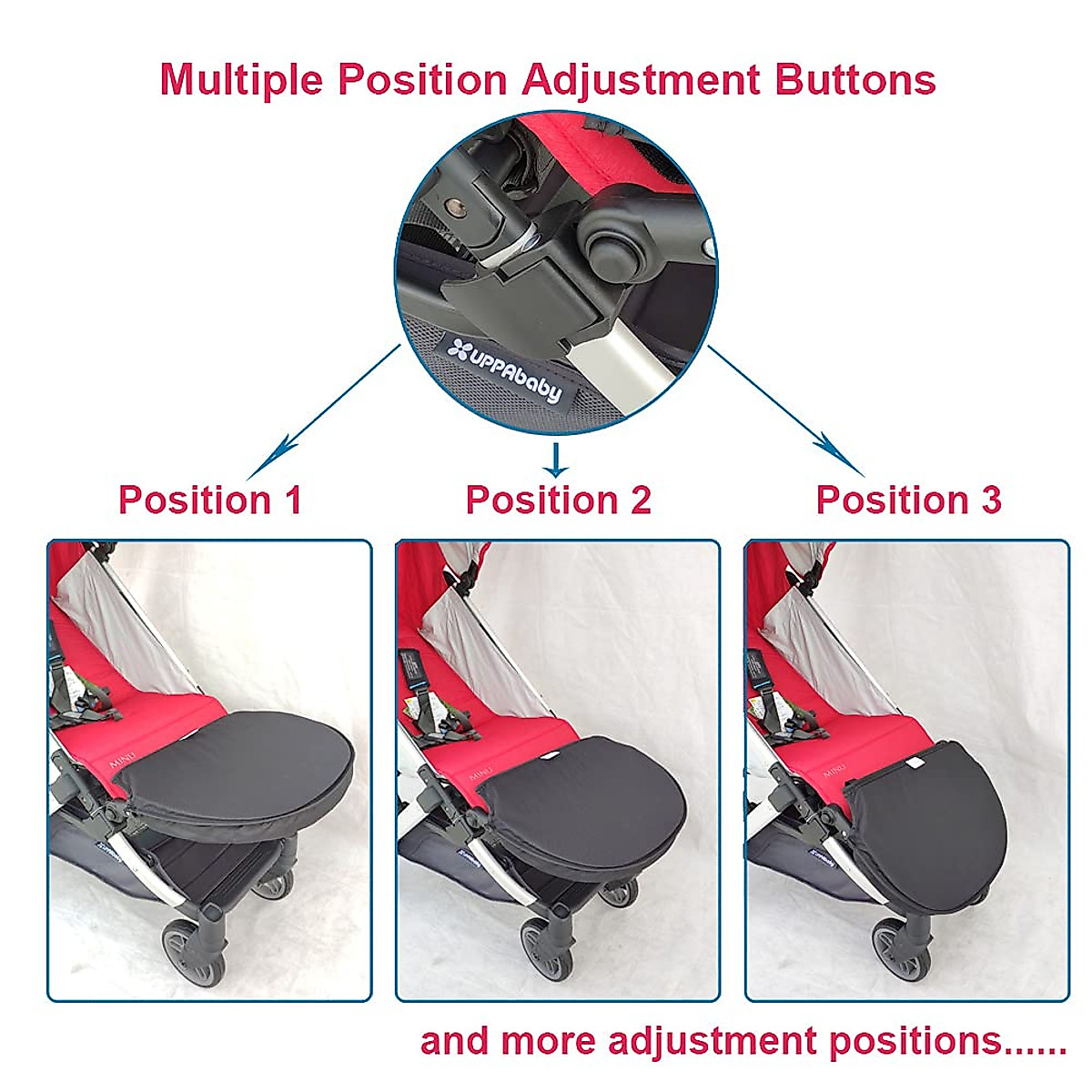 Multiple Position Adjustment Buttons

UPPAbaby

Position 1

Position 2

Position 3

MINU

MINU

MINU

and more adjustment positions......