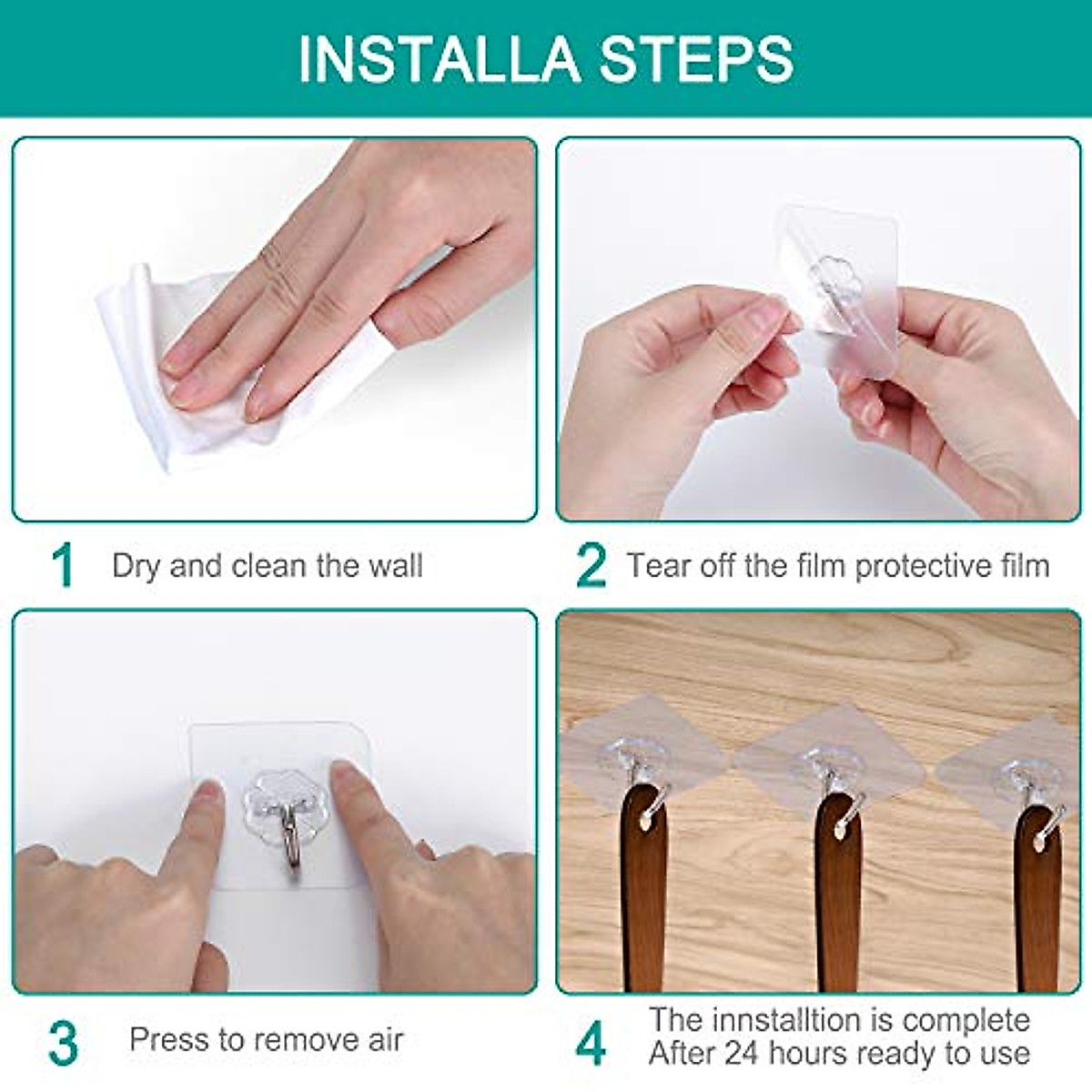 INSTALLA STEPS

1 Dry and clean the wall

2 Tear off the film protective film

3 Press to remove air

4 The innstalltion is complete
After 24 hours ready to use