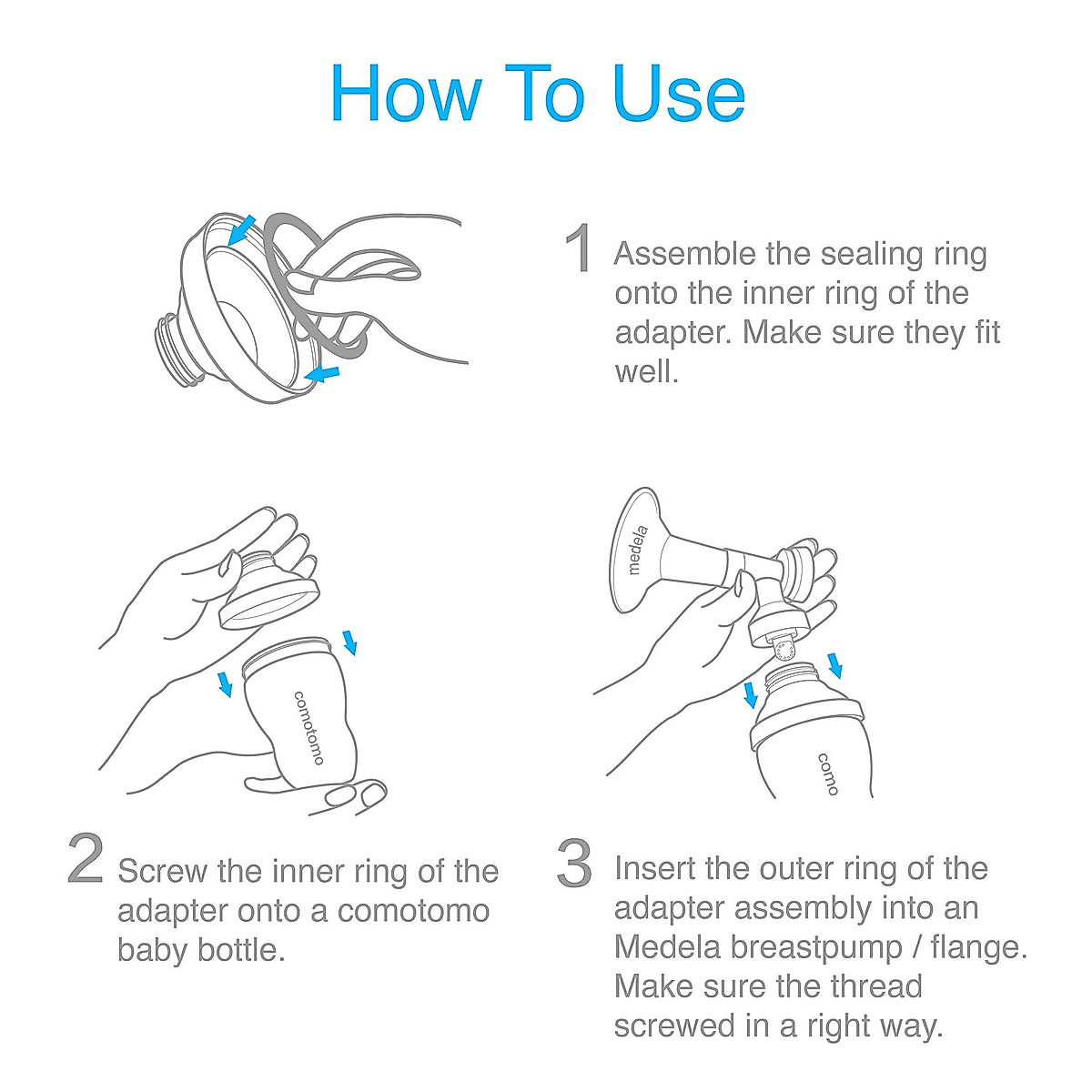 How To Use

1 Assemble the sealing ring onto the inner ring of the adapter. Make sure they fit well.

comotomo

2 Screw the inner ring of the adapter onto a comotomo baby bottle.

medela

como

3 Insert the outer ring of the adapter assembly into an Medela breastpump / flange. Make sure the thread screwed in a right way.