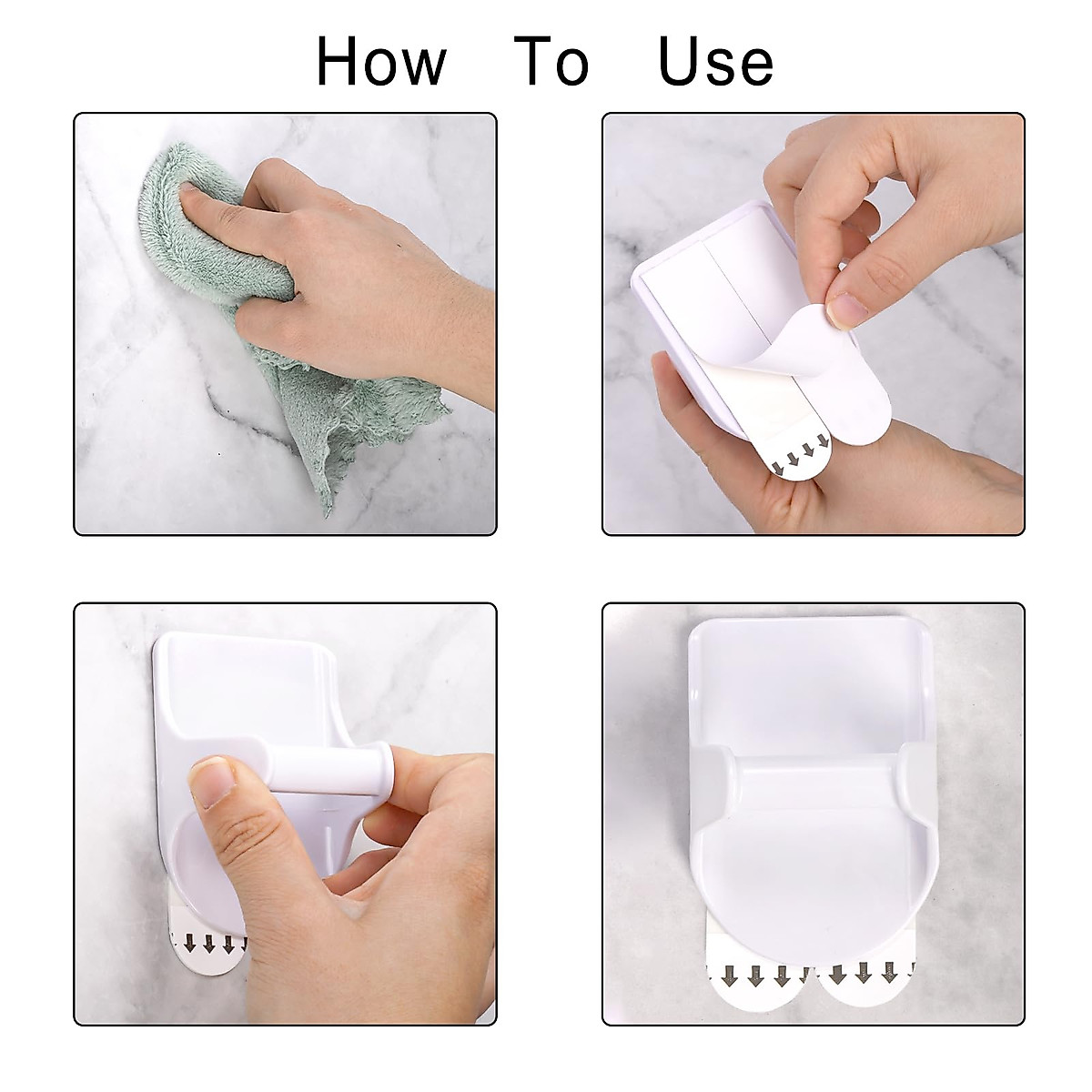 How To Use